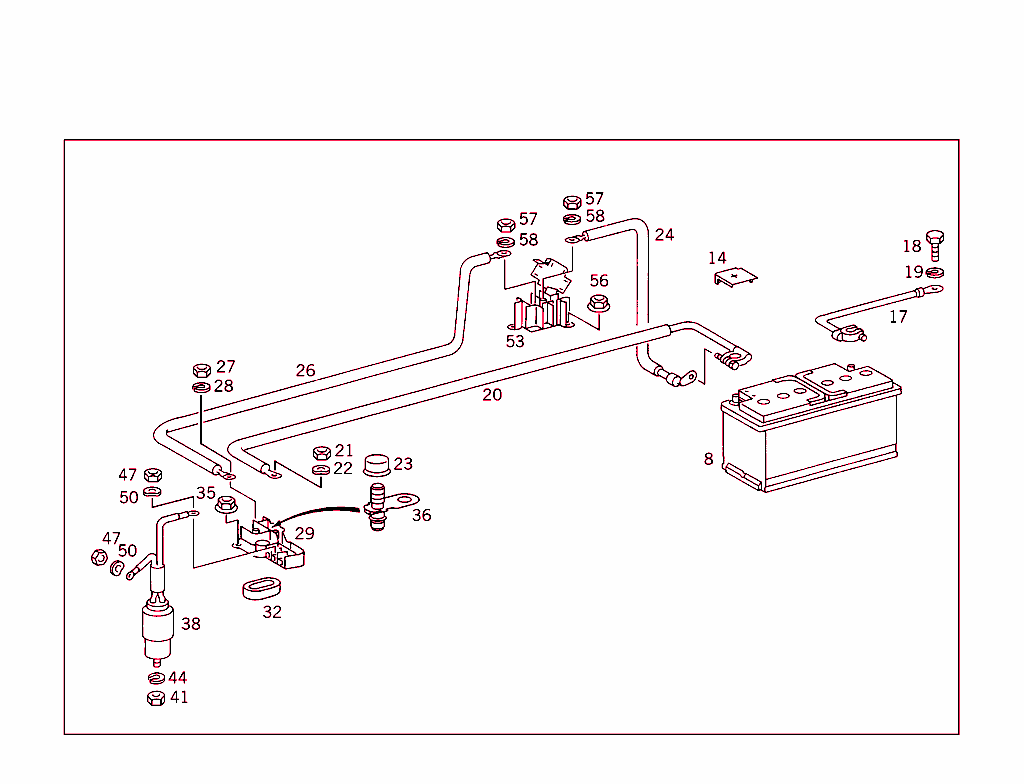 57
58
57
58
24
14
18
19
56
17
53
27
28
26
20
8
21
22
23
47
50
35
36
29
47
50
32
38
44
41