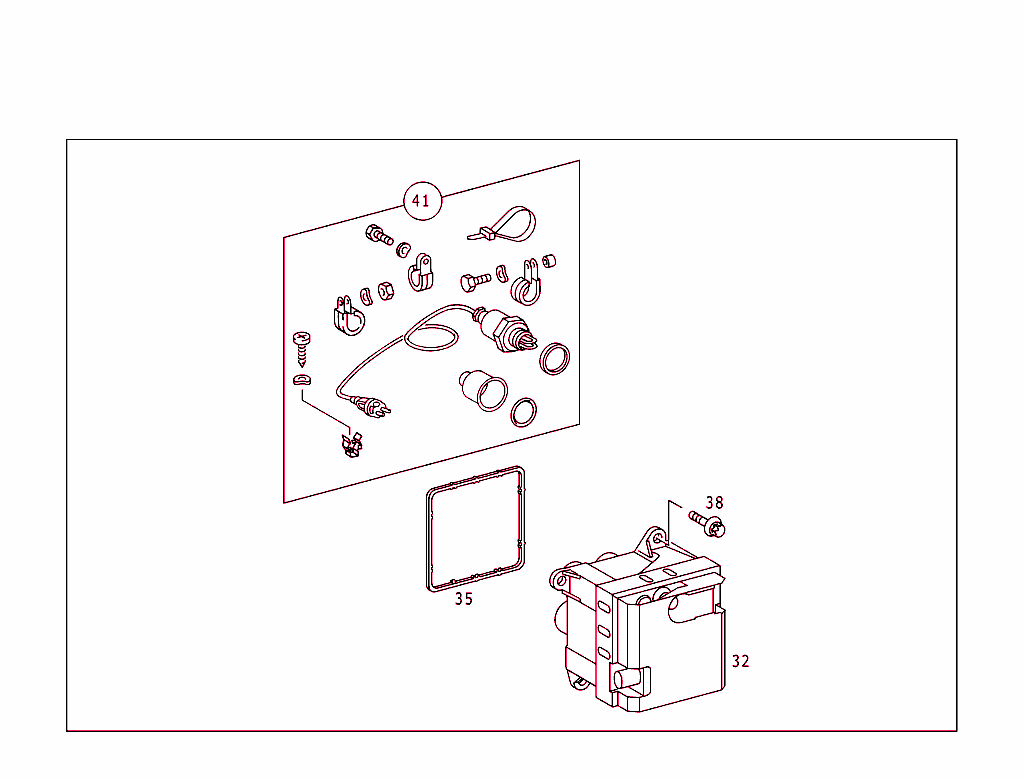 41
38
35
32