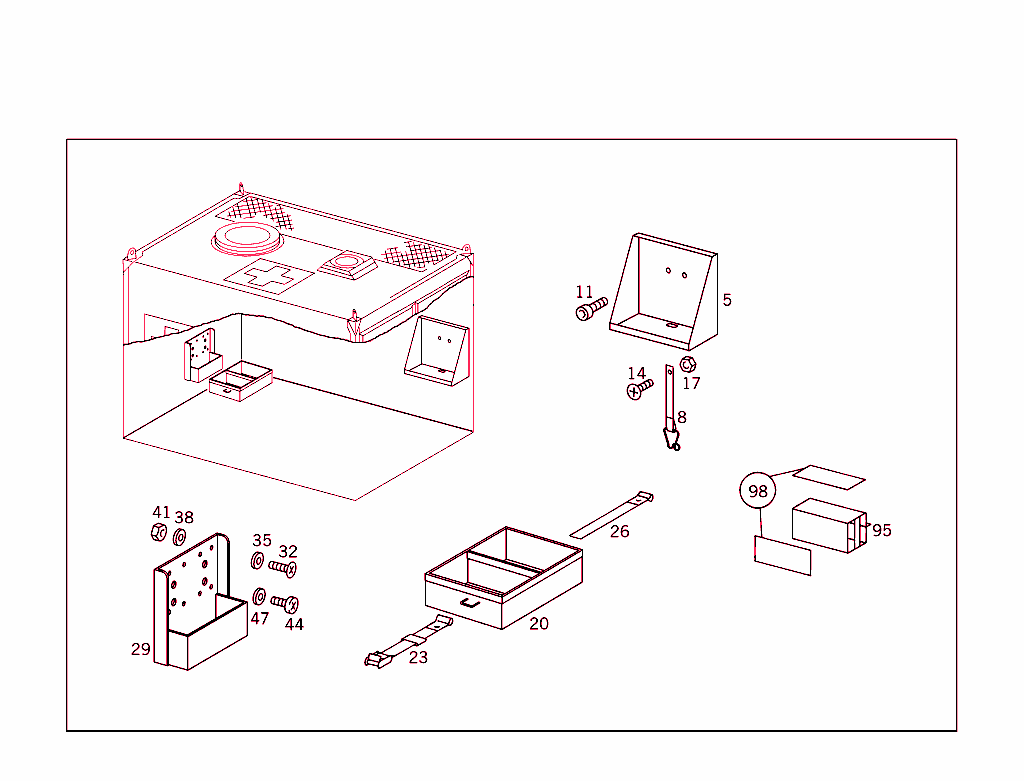 11
5
14
17
8
98
95
26
41
38
35
32
47
44
29
20
23