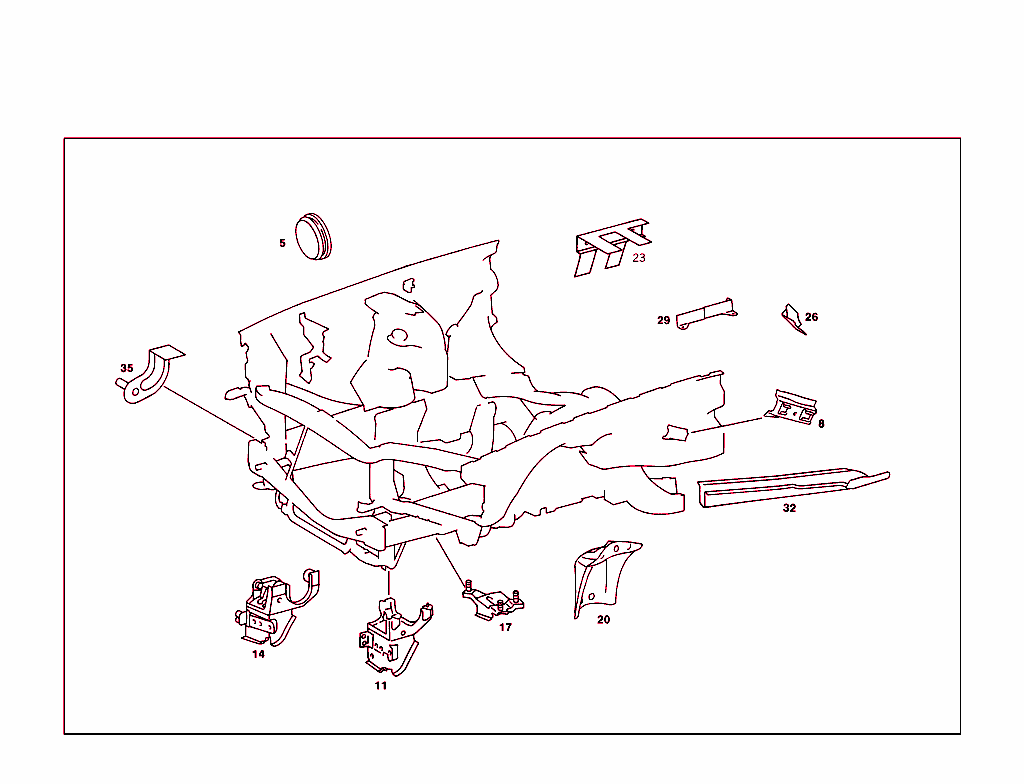 5

23

29

26

35

8

32

14

11

17

20