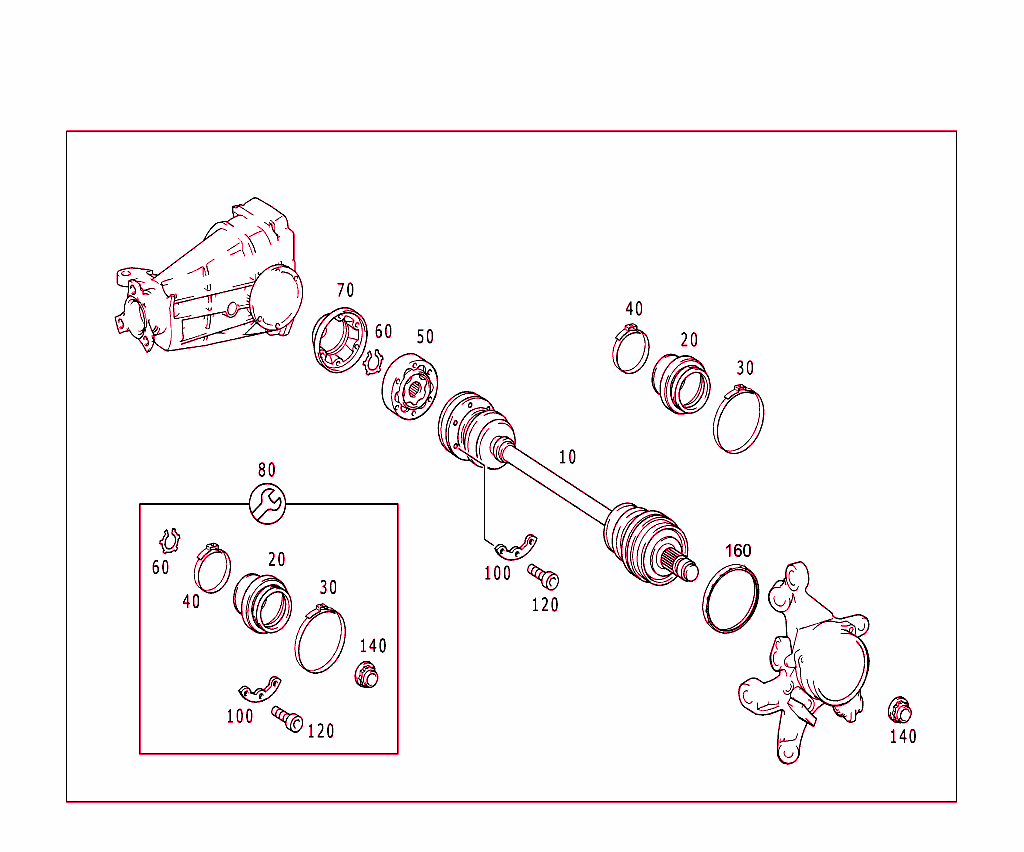 70
60
50
40
20
30
10
80
60
40
20
30
140
100
120
100
120
160
140