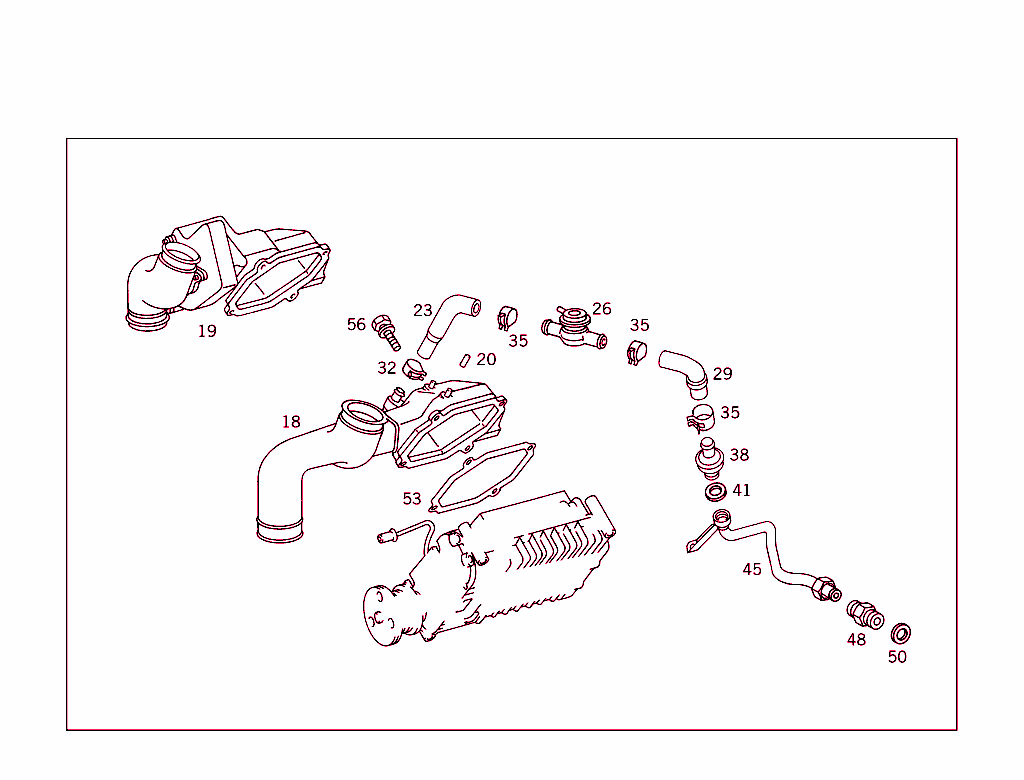 19
56
23
35
26
35
32
20
29
18
35
38
41
53
45
48
50