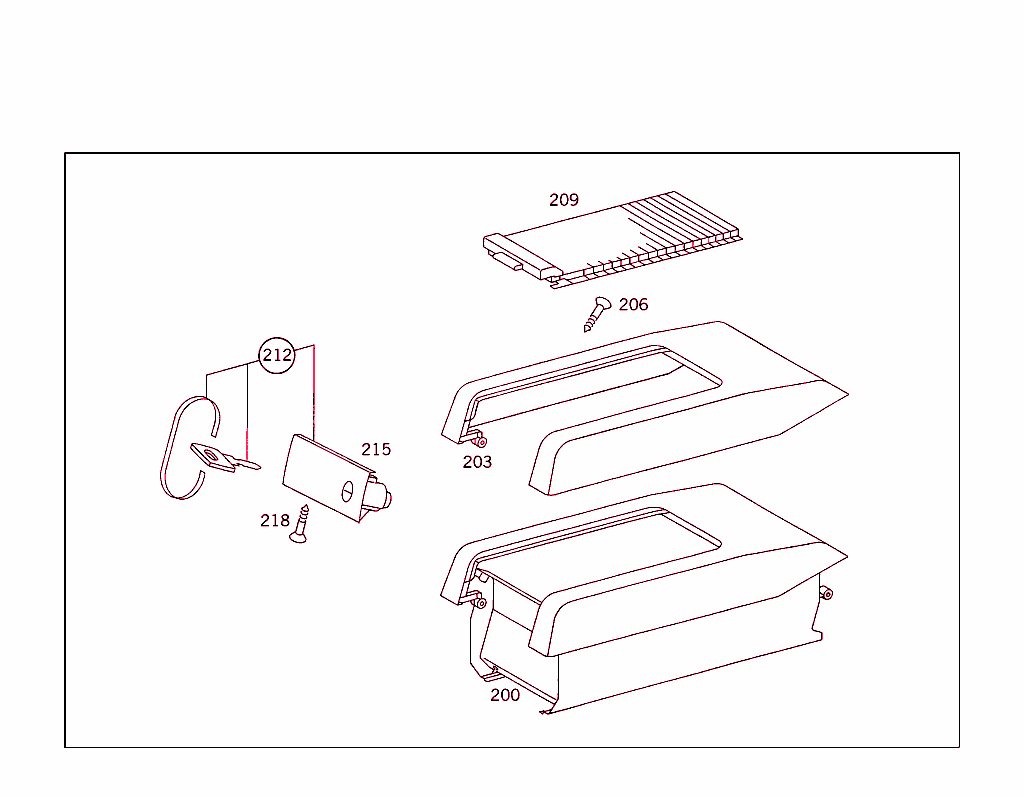 209

206

212

215

203

218

200