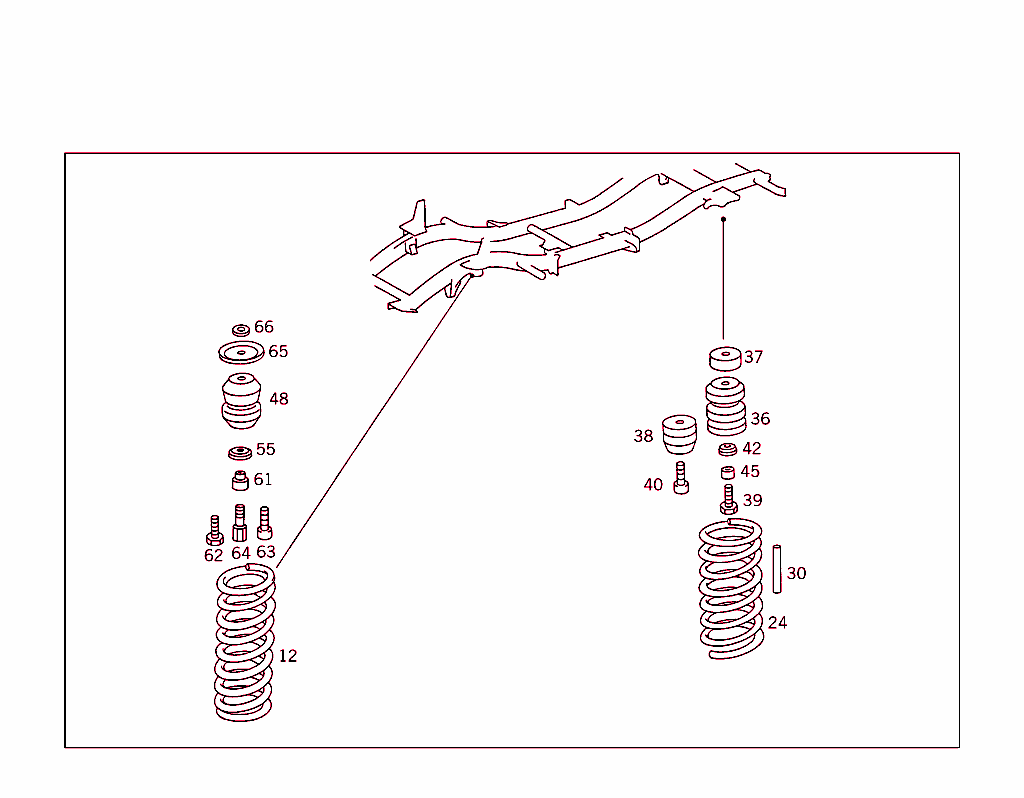 66
65
48
55
61
62
64
63
12
37
36
38
42
45
40
39
30
24