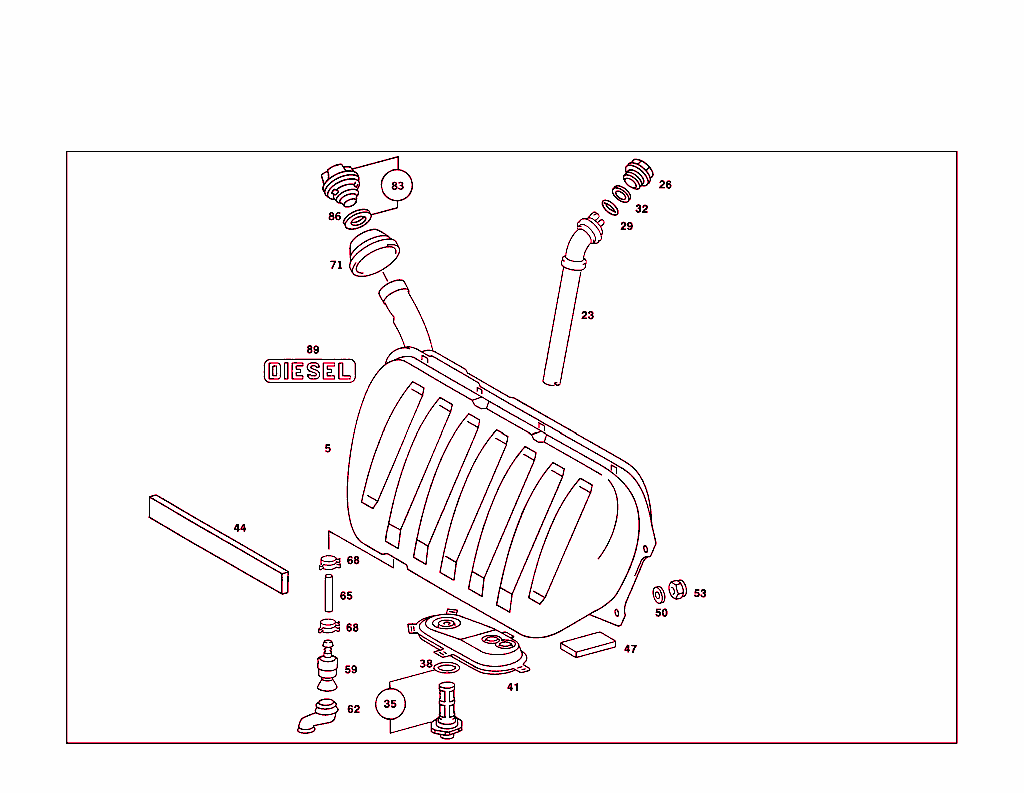 83
86
71
26
32
29
23
89
DIESEL
5
44
68
65
68
59
62
38
35
41
47
50
53