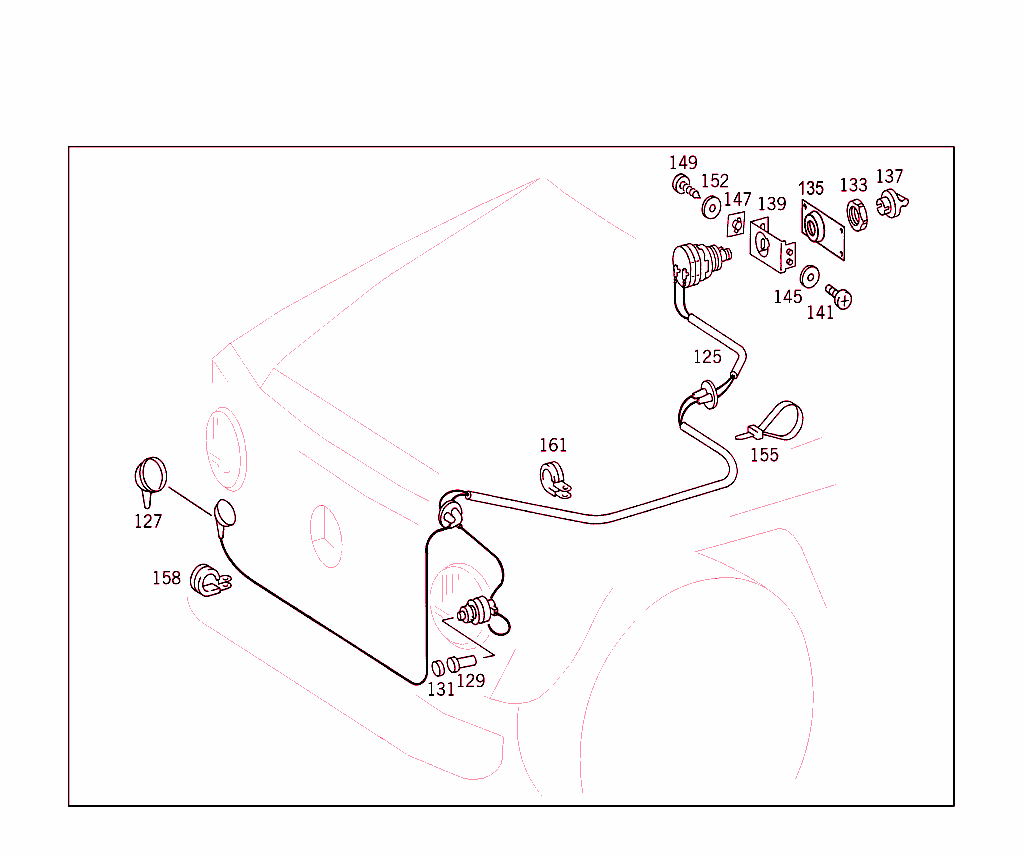 149
152
147
139
135
133
137
145
141
125
155
161
127
158
131
129