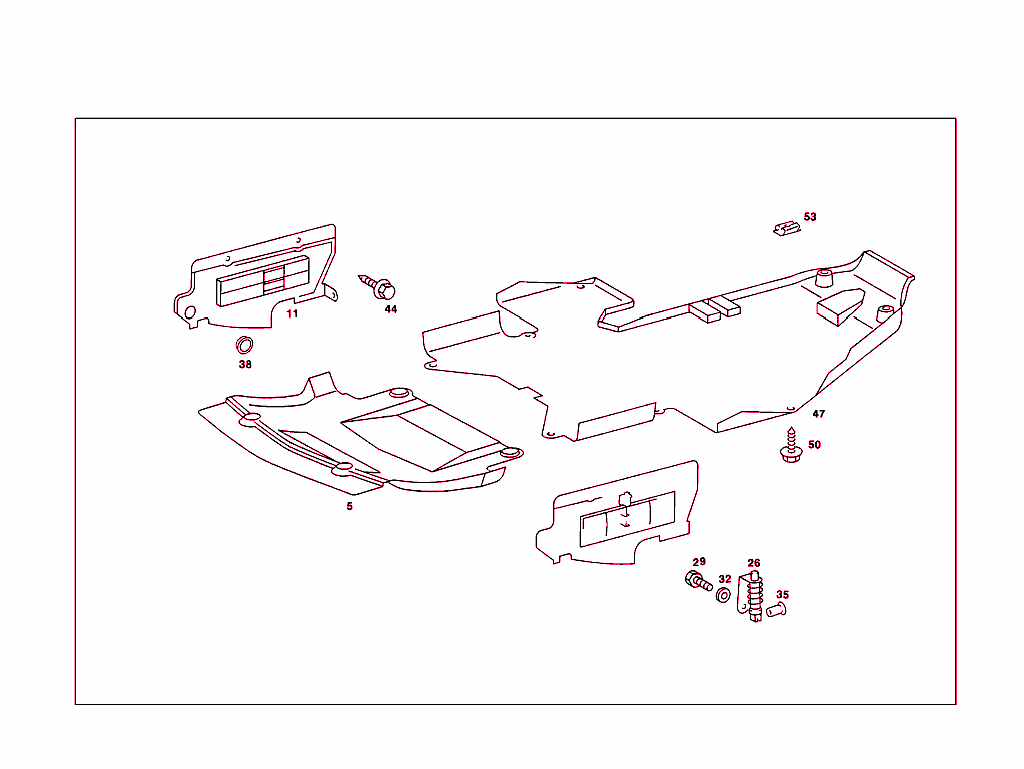 53
11
44
38
47
50
5
29
26
32
35