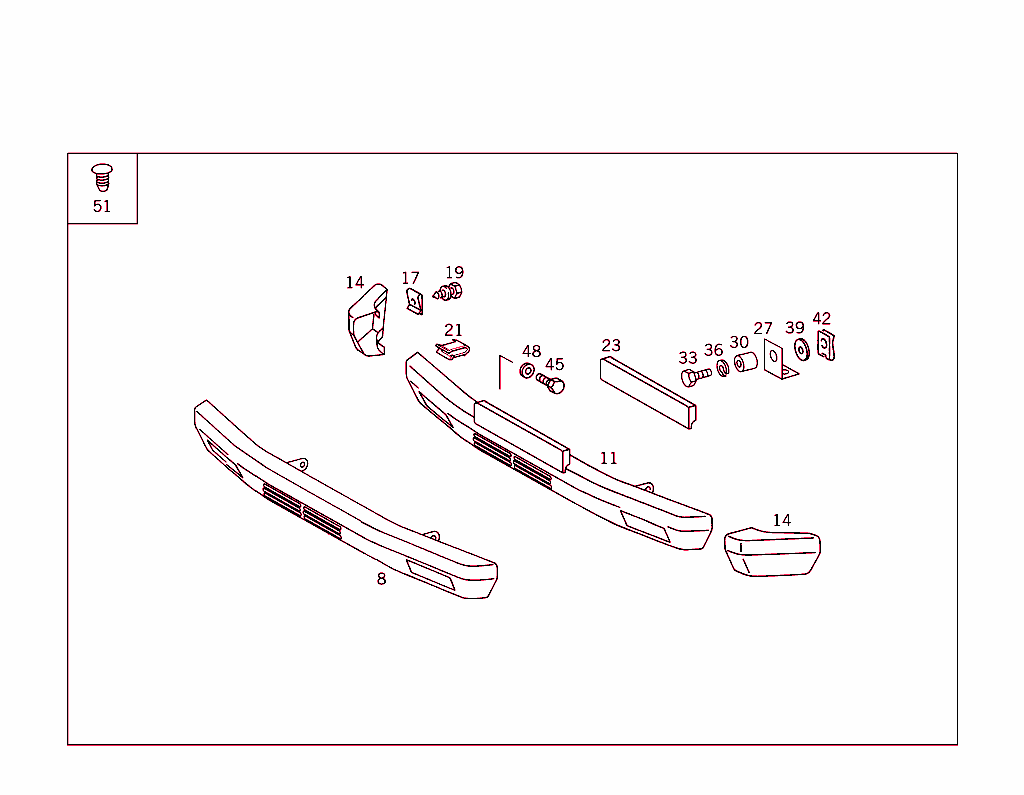 51
14
17
19
21
48
45
23
33
36
30
27
39
42
11
14
8