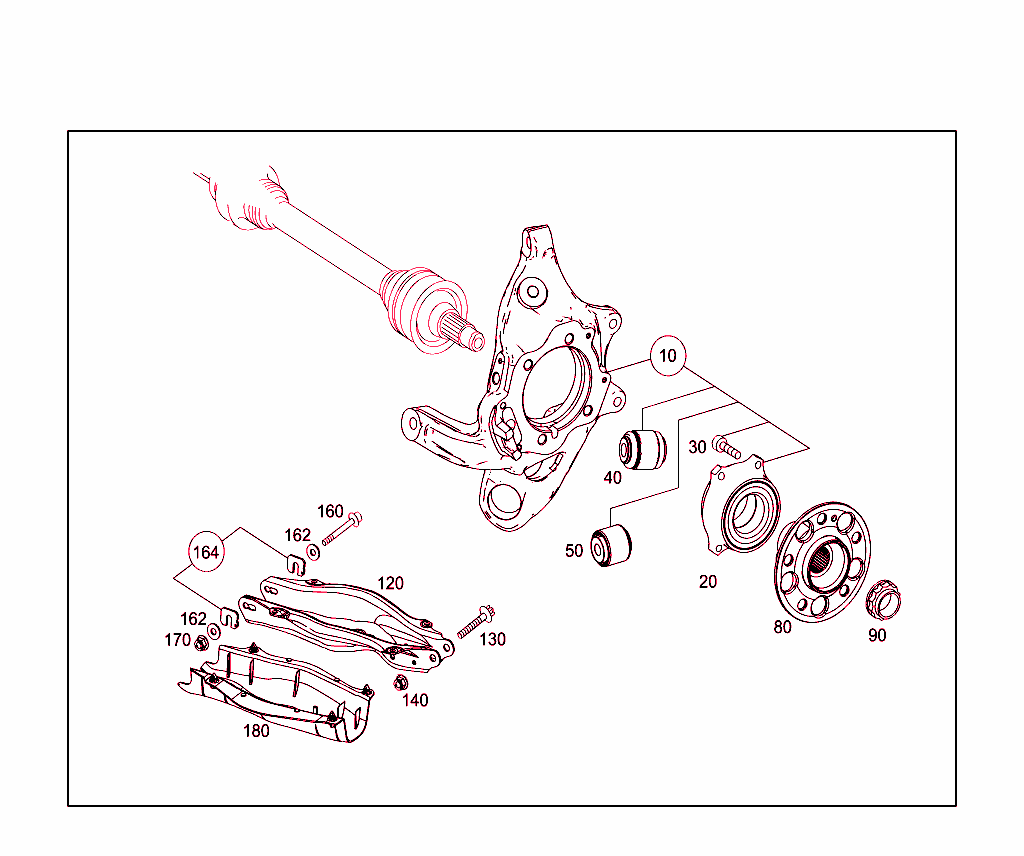 10
30
40
50
20
80
90
160
162
164
120
162
170
130
140
180