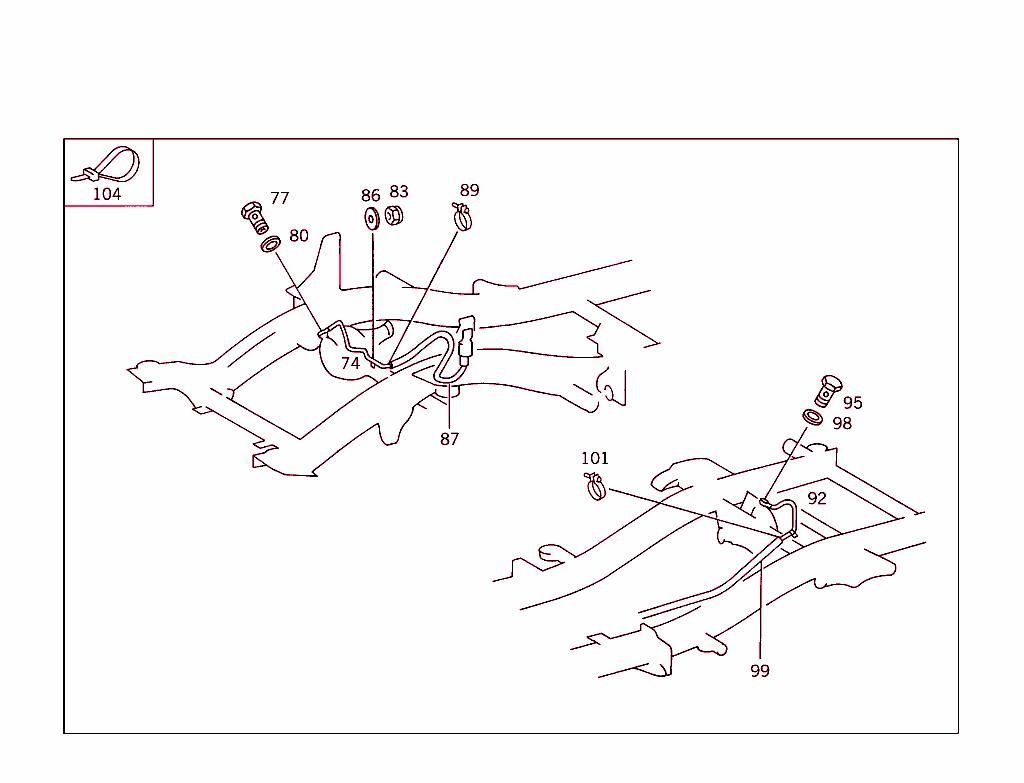 104
77
80
86
83
89
74
87
95
98
101
92
99