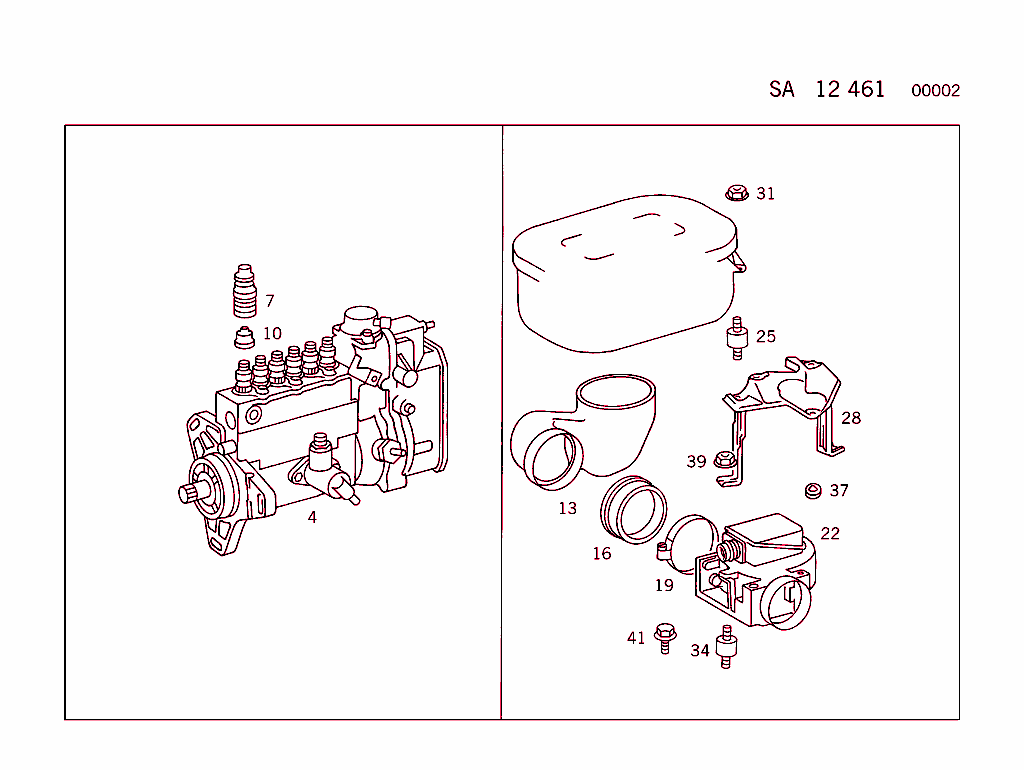 SA 12 461 00002

7
10
4

31
25
28
39
37
13
16
22
19
41
34