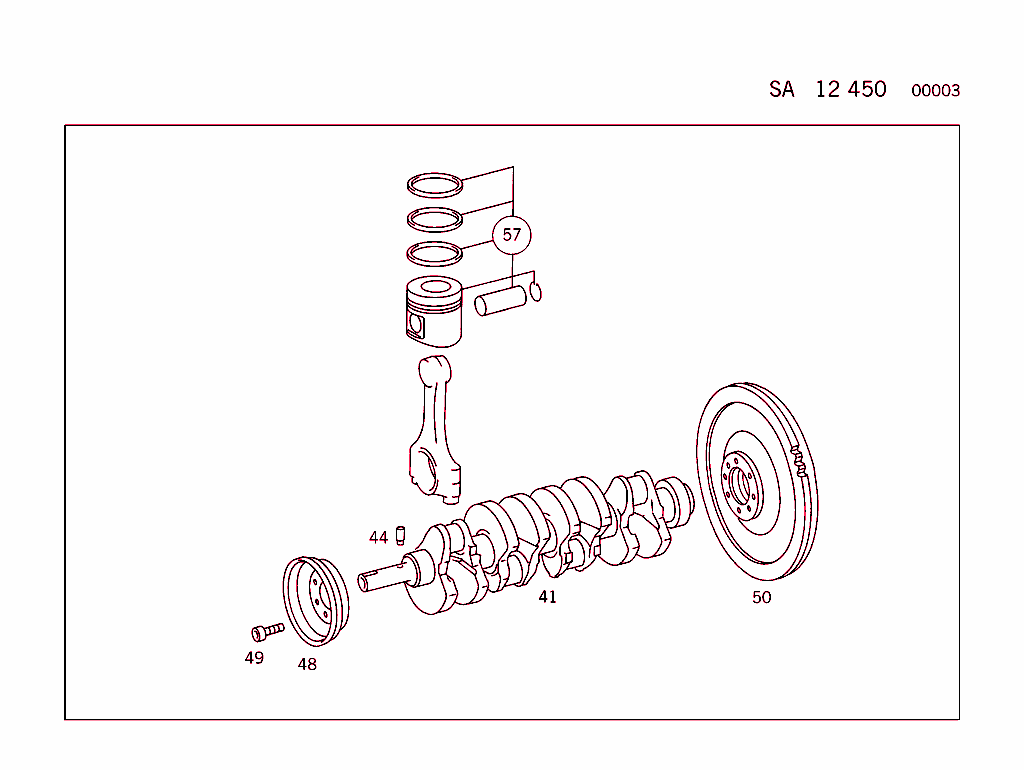 SA 12 450 00003

57

44

41

50

49

48