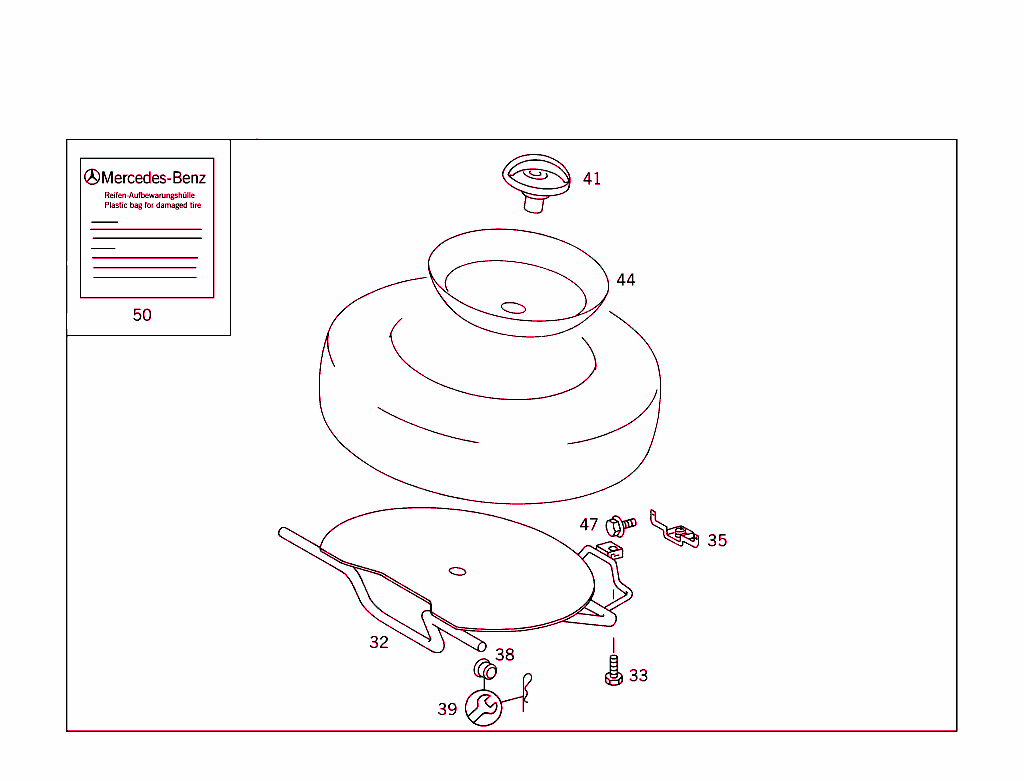 Mercedes-Benz
Reifen-Aufbewarungshülle
Plastic bag for damaged tire

50

41

44

47

35

32

38

33

39