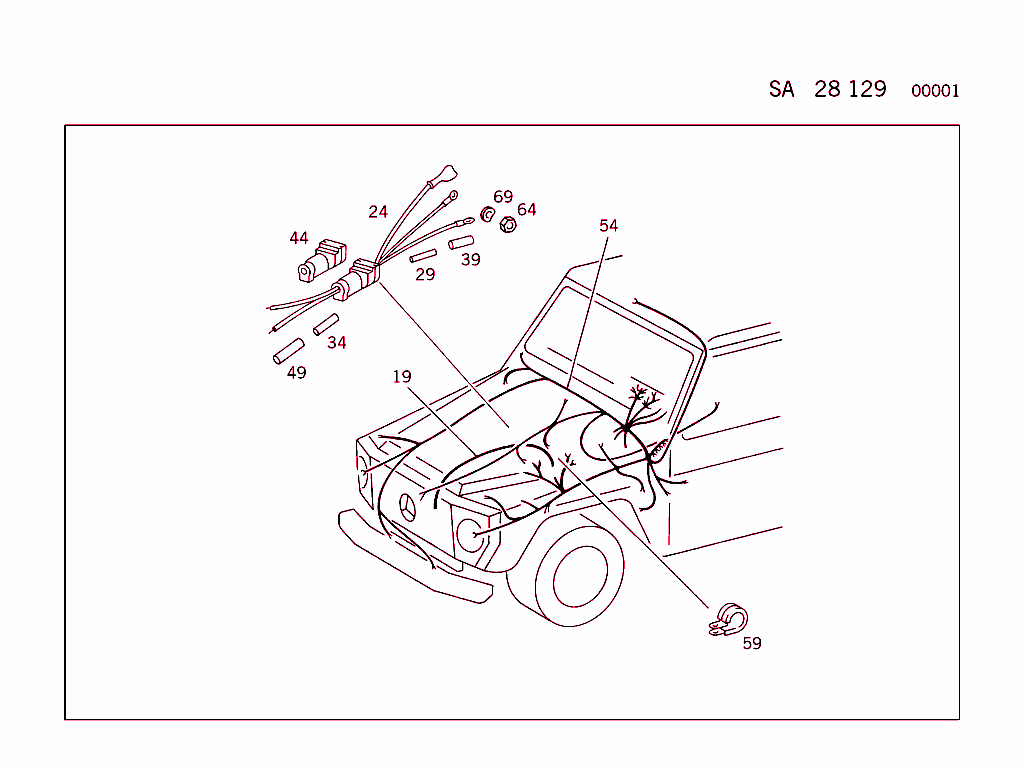 SA 28 129 00001

24
69
64
44
54
29
39
34
49
19
59