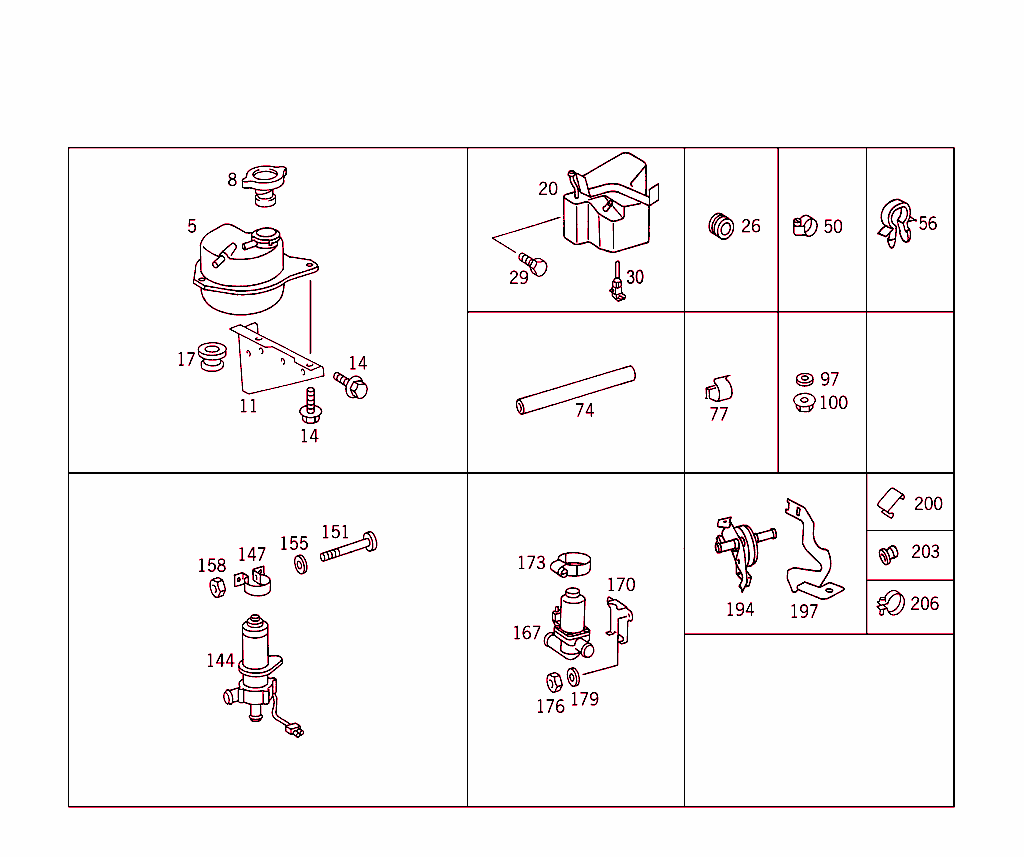 8
5
17
11
14
14
20
29
30
26
50
56
74
77
97
100
158
147
155
151
144
173
170
167
176
179
194
197
200
203
206