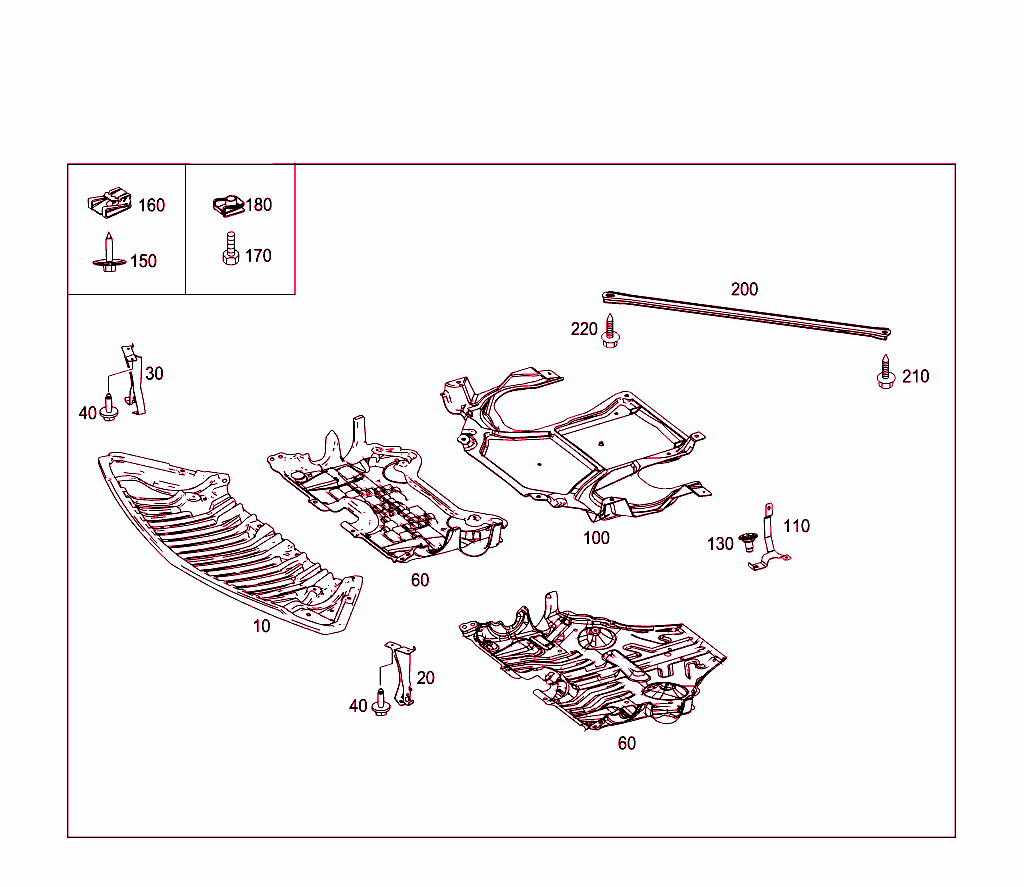 160
150
180
170
200
220
210
30
40
100
110
130
60
10
20
40
60