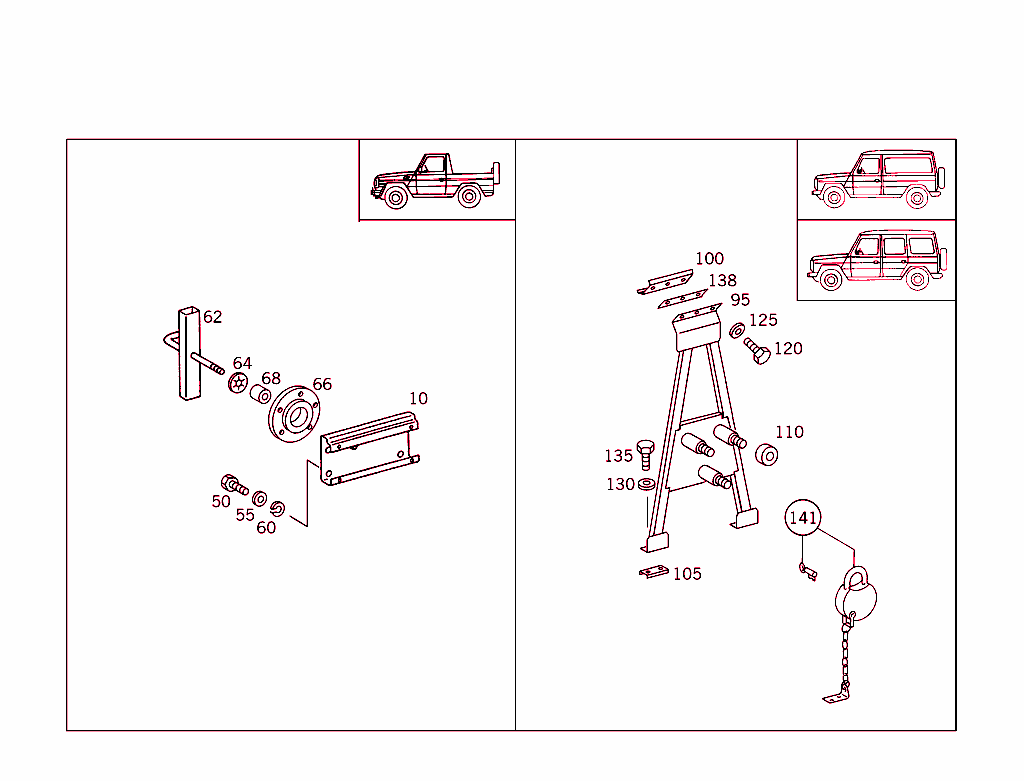 62
64
68
66
10
50
55
60

100
138
95
125
120
110
135
130
141
105