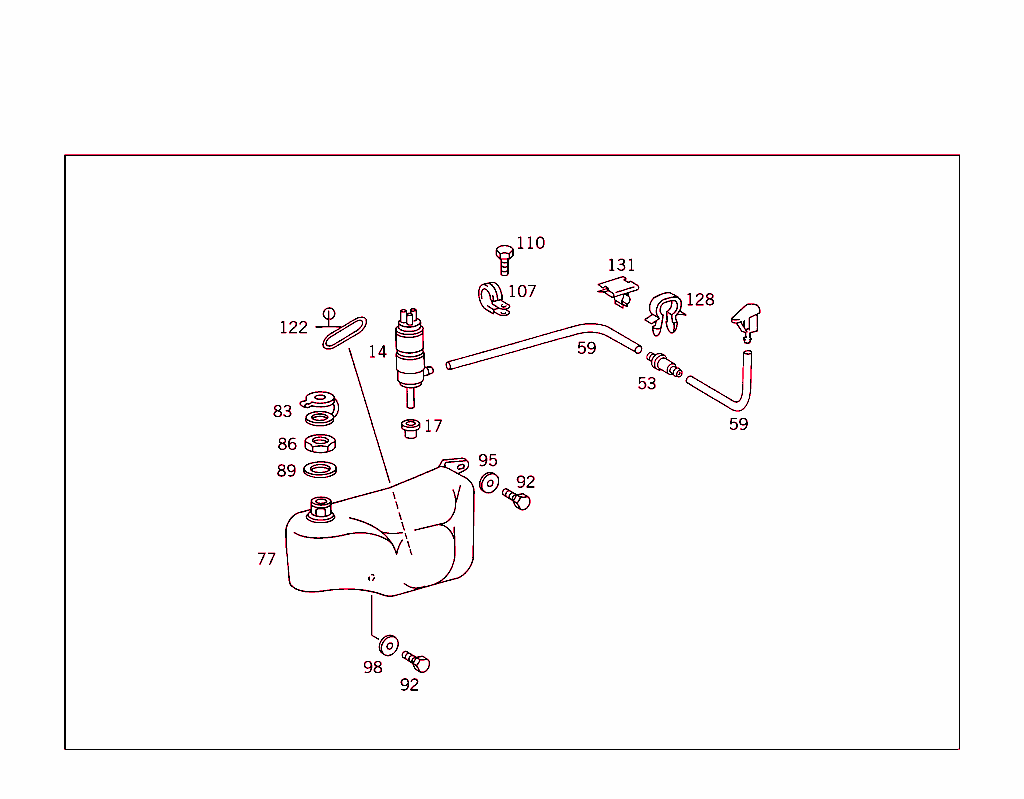 110
131
107
128
122
14
59
53
59
83
17
86
89
95
92
77
98
92