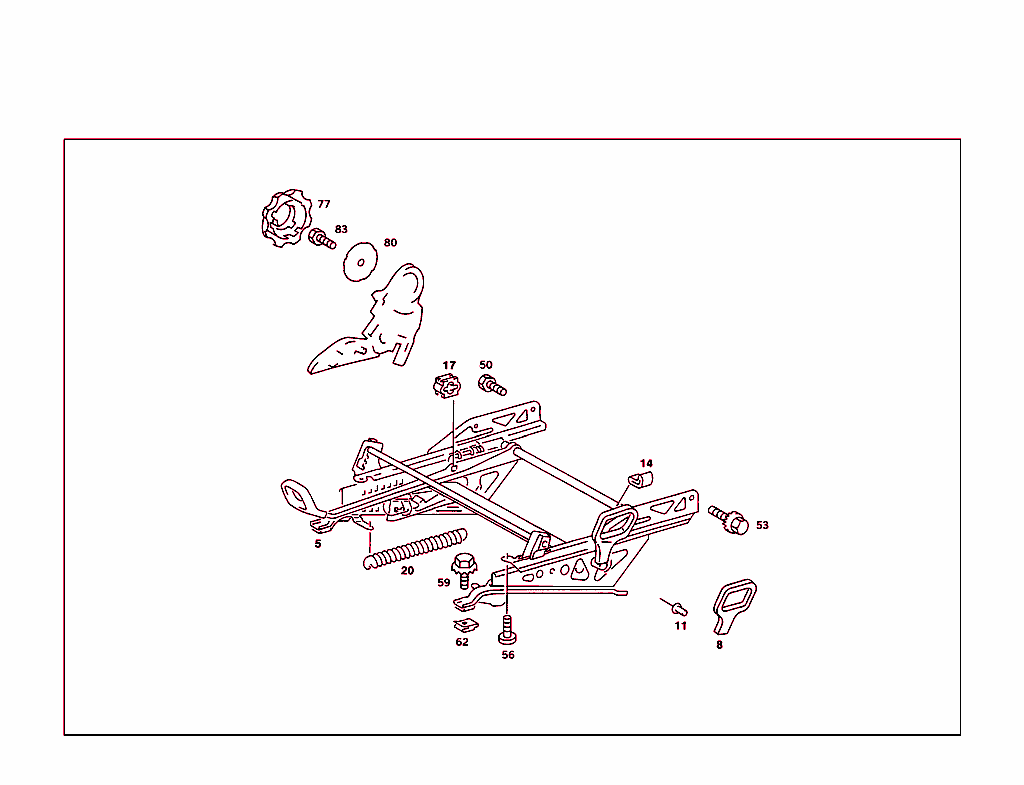 77
83
80
17
50
14
53
5
20
59
62
56
11
8