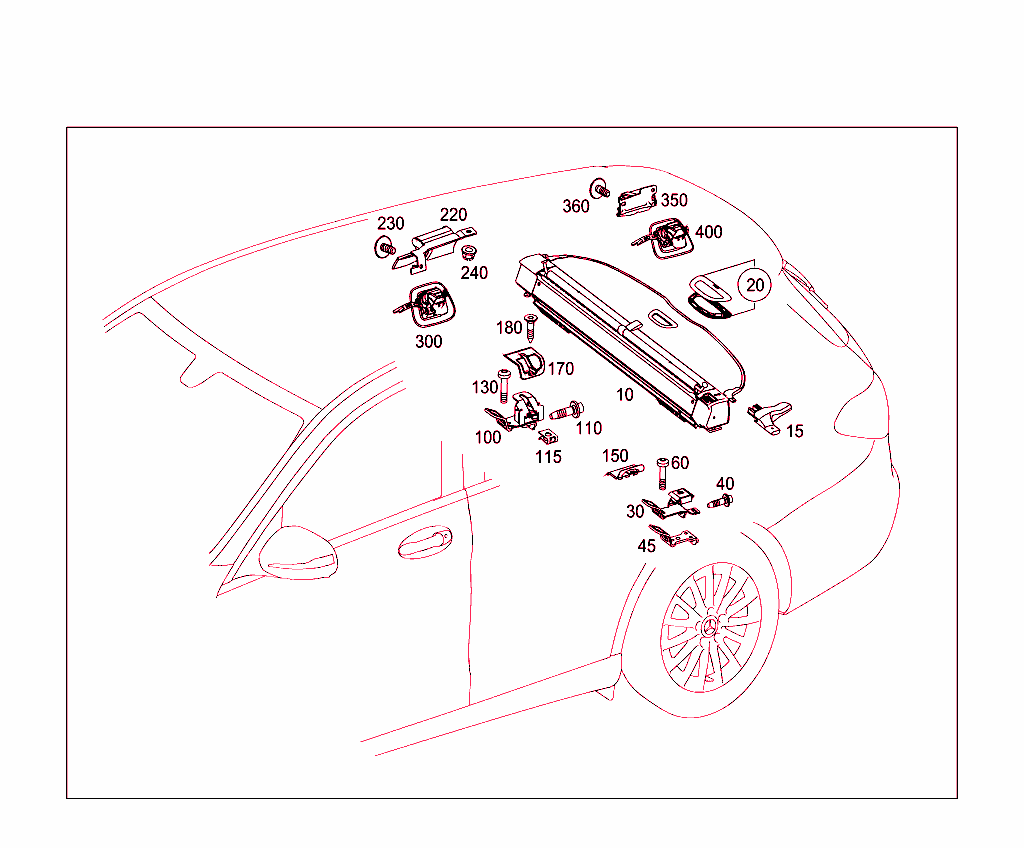 230
220
240
300
360
350
400
20
180
170
130
10
100
110
115
15
150
60
40
30
45