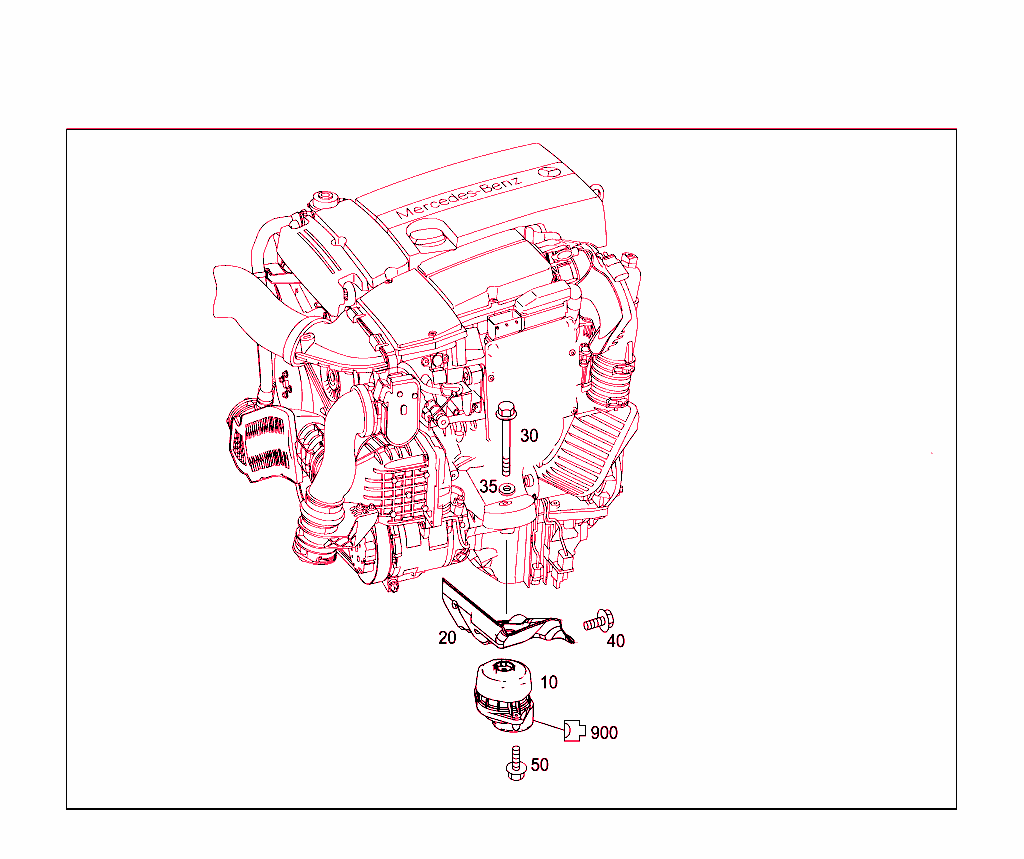 Mercedes-Benz

30

35

20

40

10

900

50