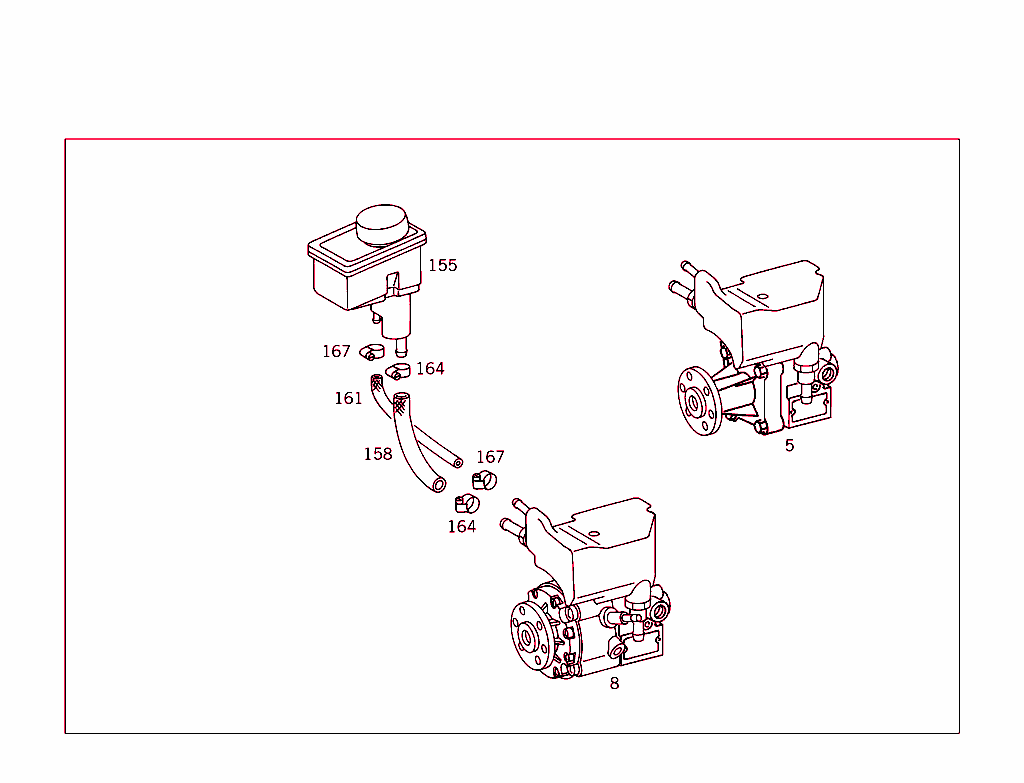 155
167
164
161
158
167
164
5
8