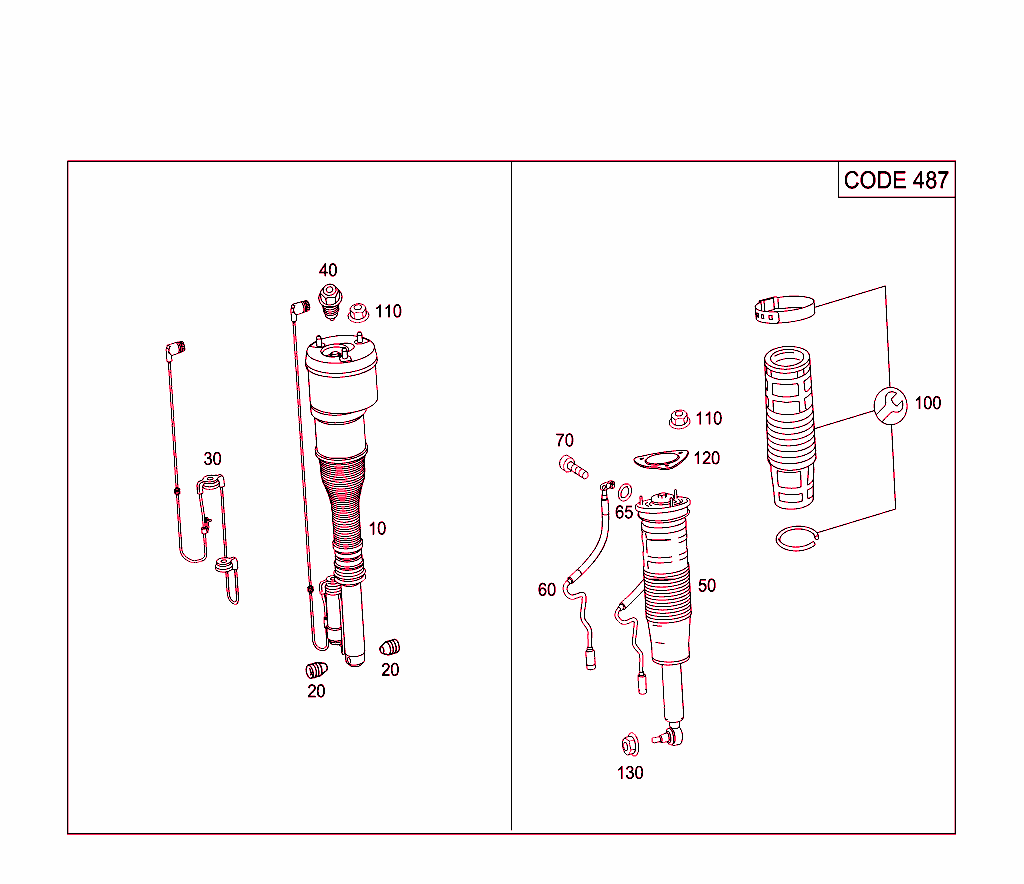 CODE 487

40
110
30
10
20
20

110
70
120
65
100
60
50
130