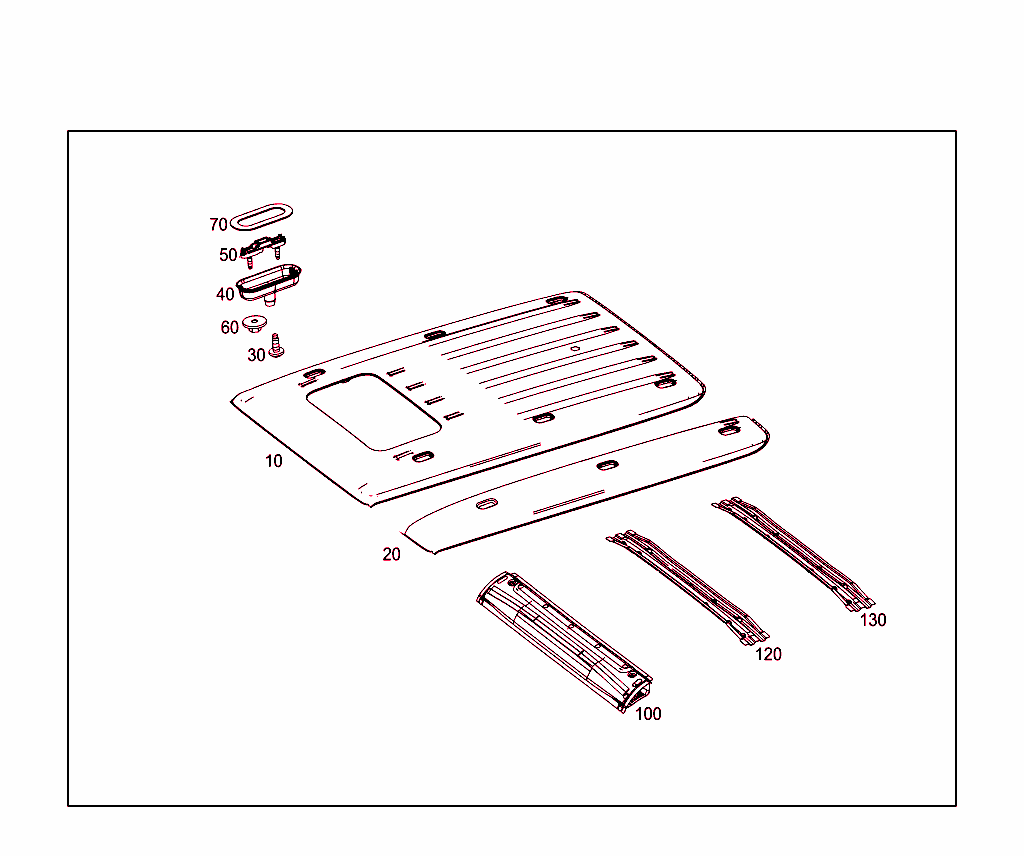 70
50
40
60
30
10
20
100
120
130