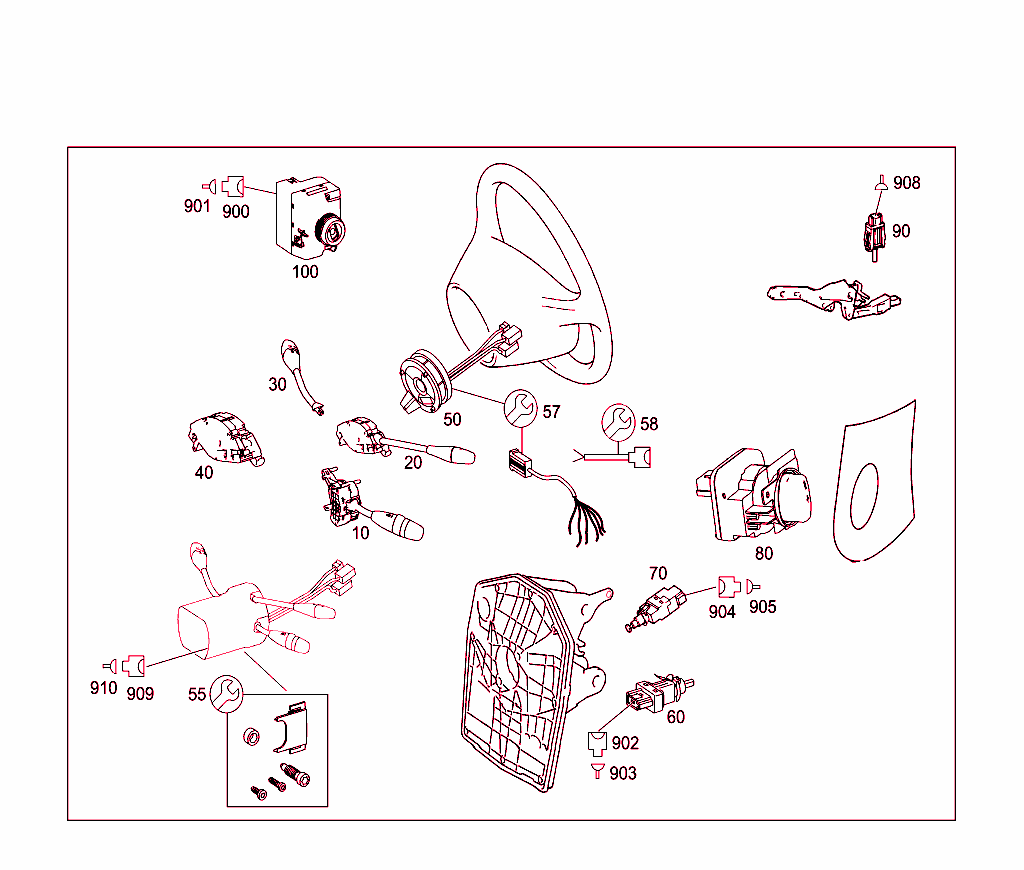 901 900
100
908
90
30
50
57
58
40
20
10
80
70
904 905
910 909
55
60
902
903