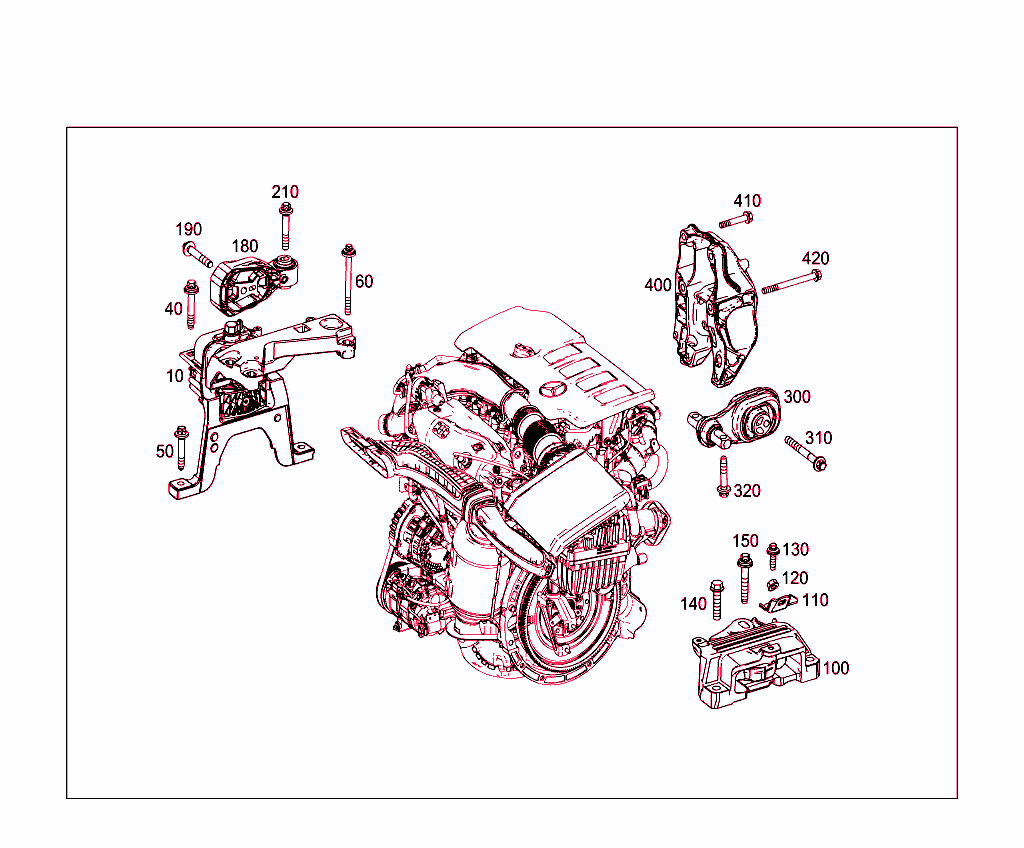 210
190
180
60
40
10
50
410
420
400
300
310
320
150
130
120
140
110
100