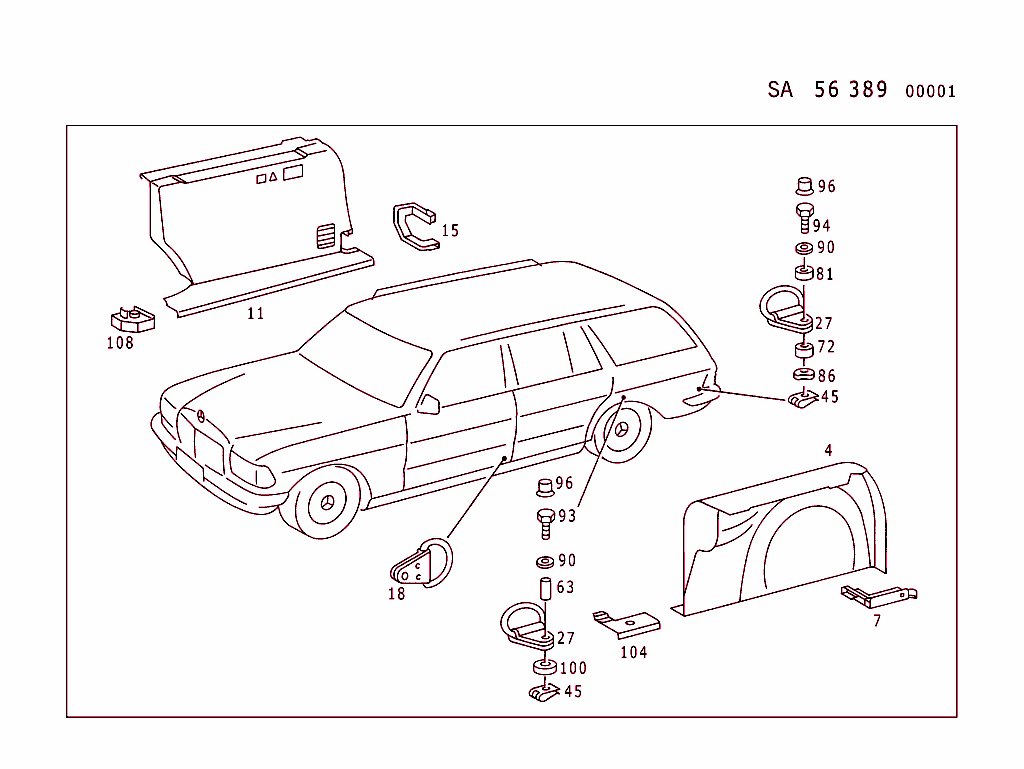 SA 56 389 00001

15
11
108
96
94
90
81
27
72
86
45
4
96
93
90
63
27
100
45
18
104
7