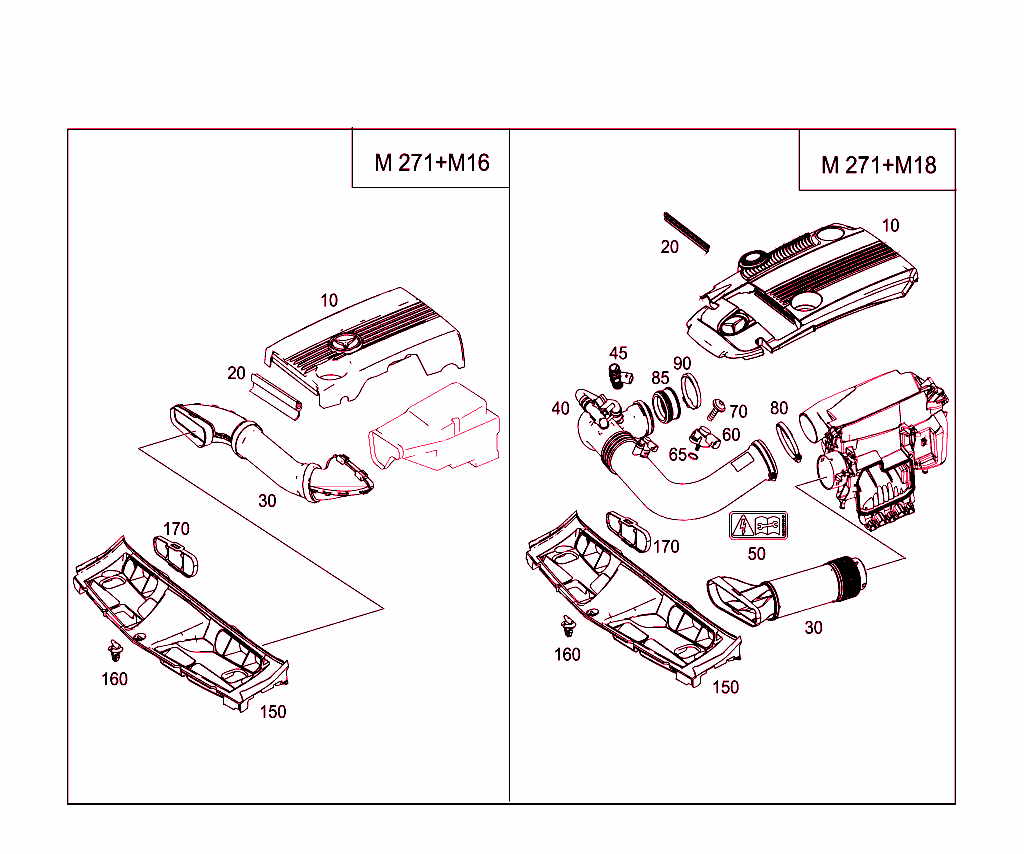 M 271+M16

10

20

30

170

160

150

M 271+M18

20

10

45

85

90

40

70

80

60

65

170

50

30

160

150