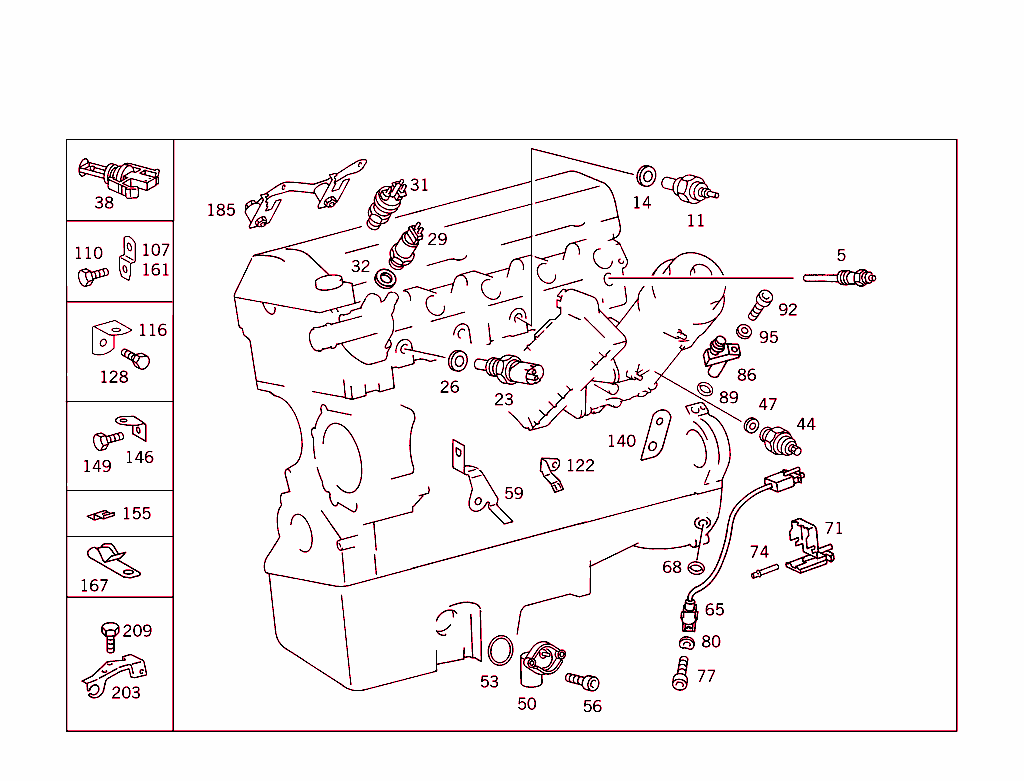 38
110
107
161
116
128
149
146
155
167
209
203
185
31
29
32
14
11
5
92
95
86
89
47
44
26
23
140
122
59
71
74
68
65
80
77
53
50
56