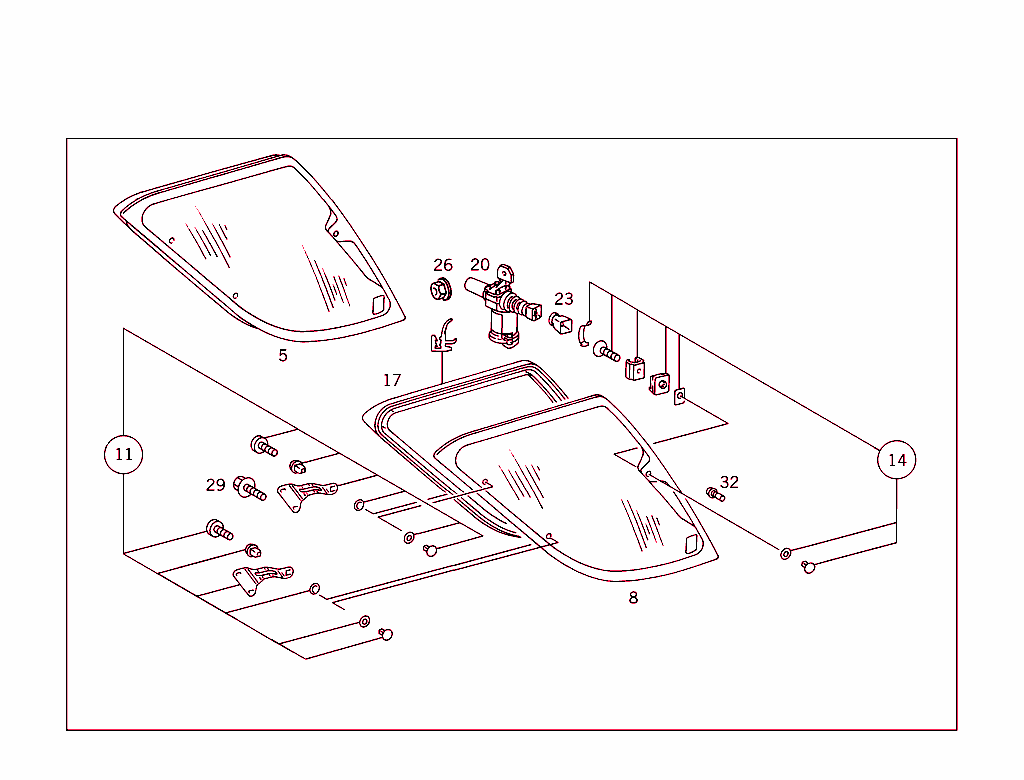 26
20
23
5
17
11
14
29
32
8