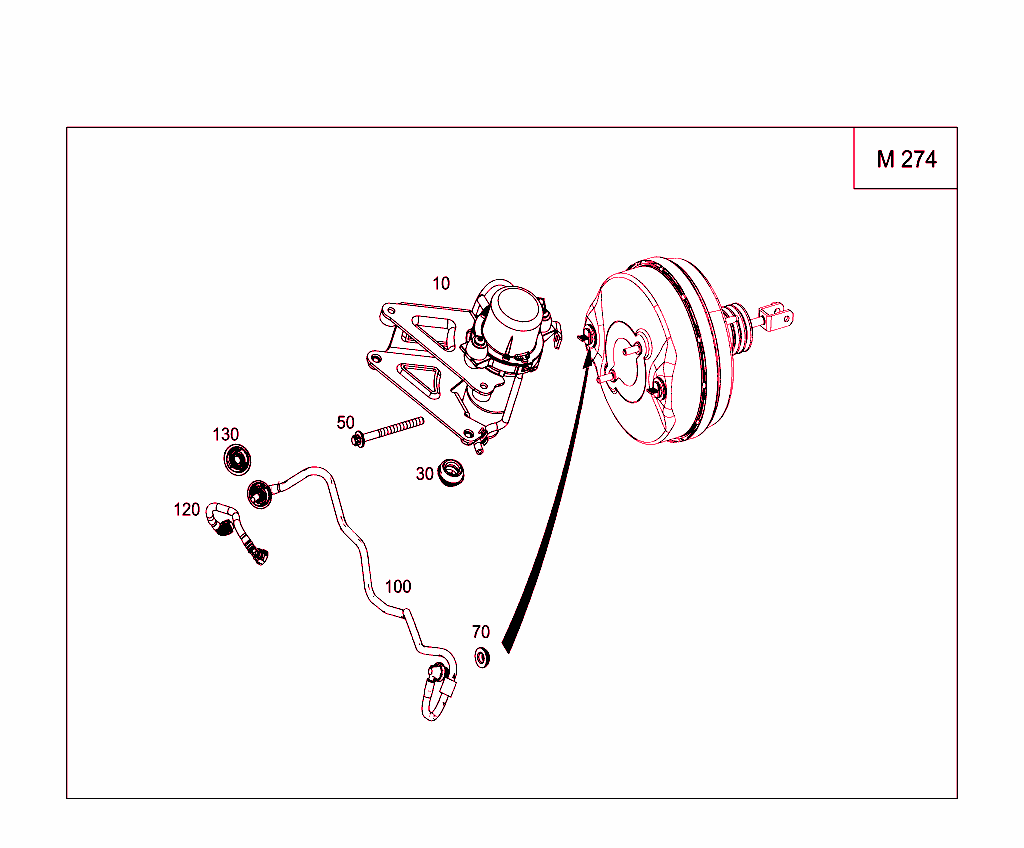 M 274

10

50

130

30

120

100

70