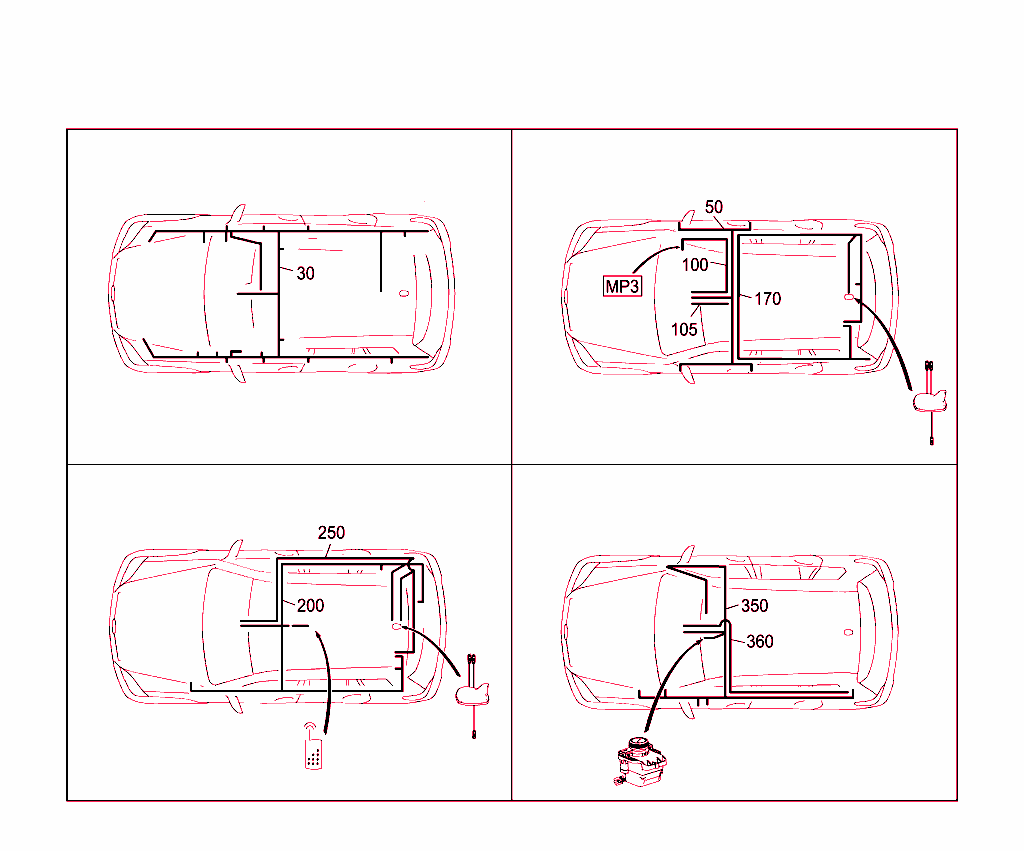 30

50
100
MP3
170
105

250
200

350
360