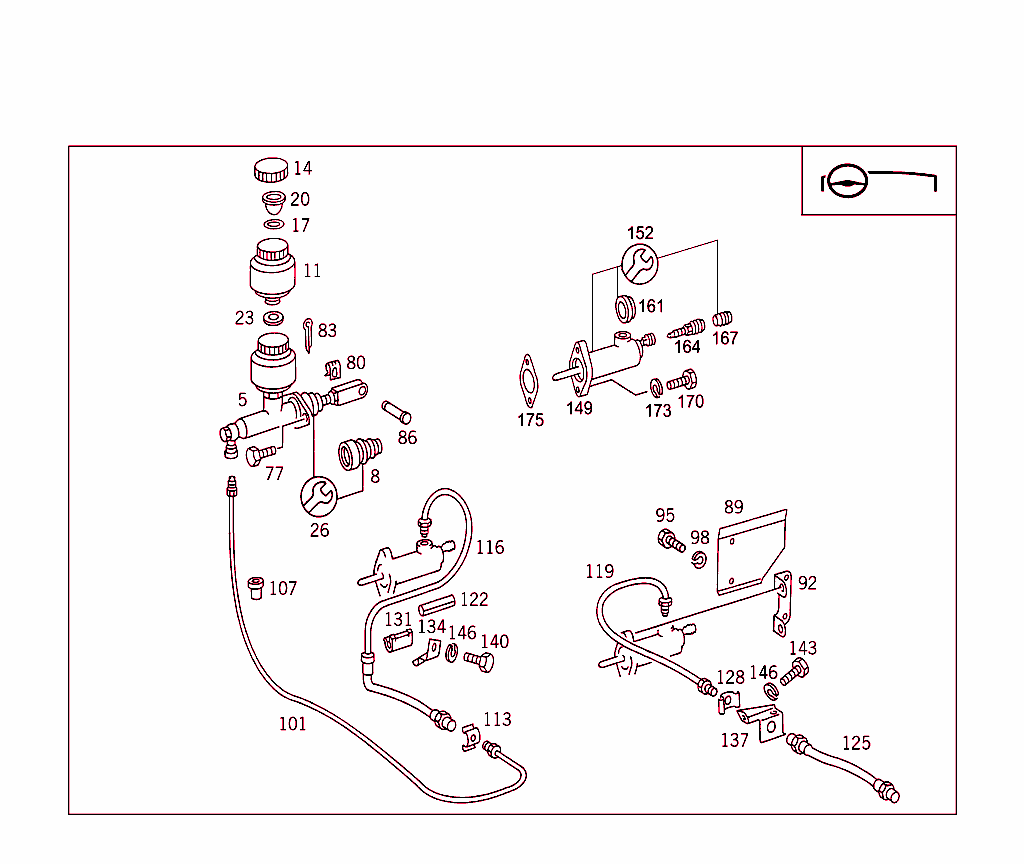 14
20
17
11
23
83
80
5
86
77
8
26
152
161
164
167
175
149
173
170
116
107
122
131
134
146
140
101
113
95
98
89
119
92
143
128
146
137
125