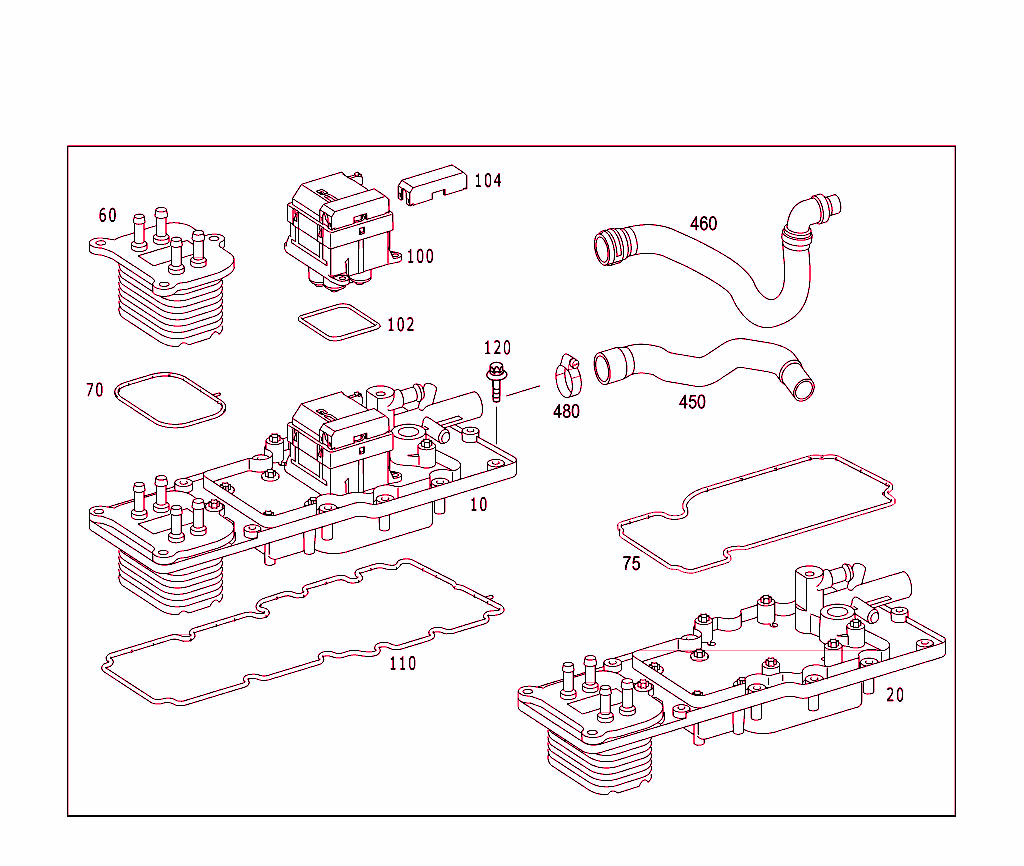 60
104
100
460
102
120
70
480
450
10
75
110
20