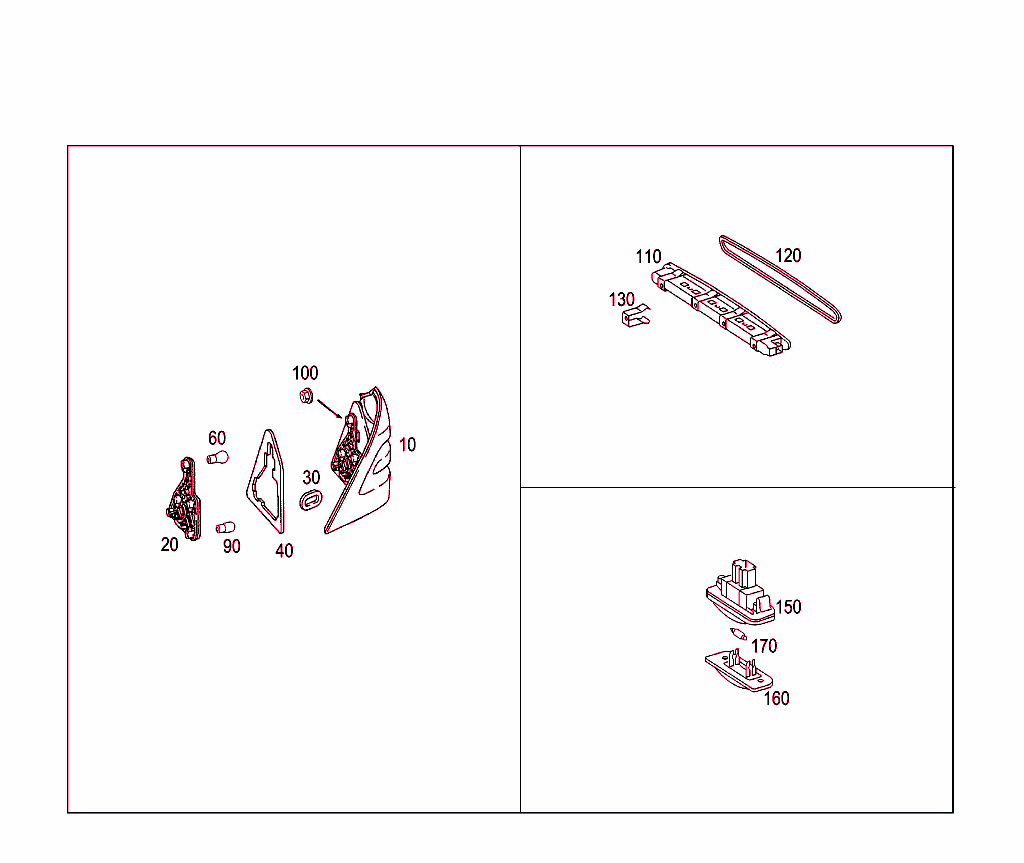 100
60
10
30
20
90
40
110
120
130
150
170
160