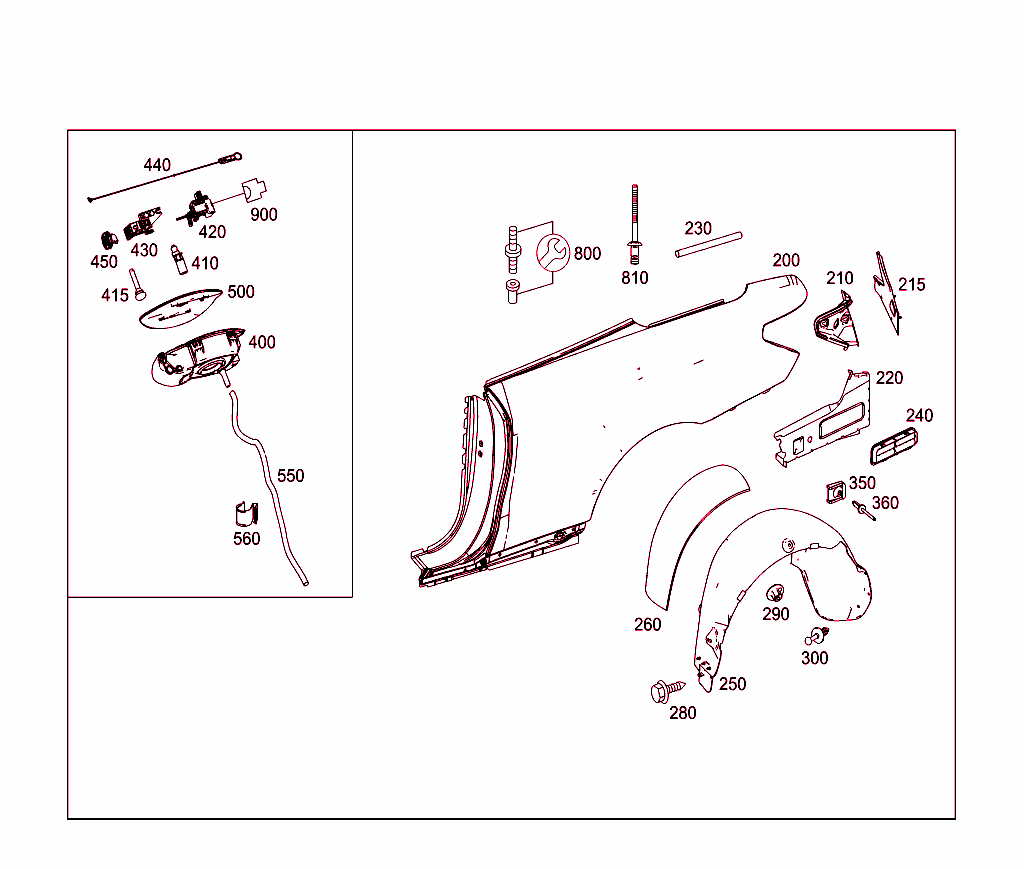 440
900
420
430
450
410
415
500
400
550
560
800
810
230
200
210
215
220
240
350
360
260
290
300
250
280