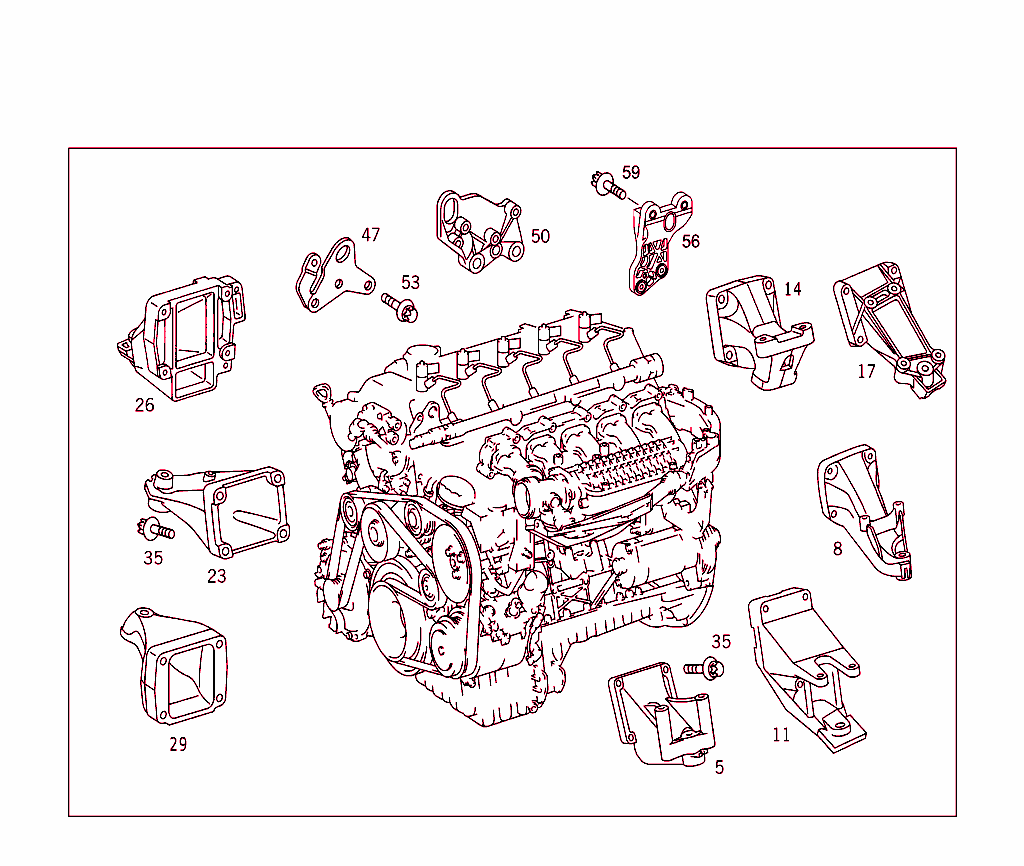 59
47
50
56
53
14
17
26
8
35
23
35
29
11
5