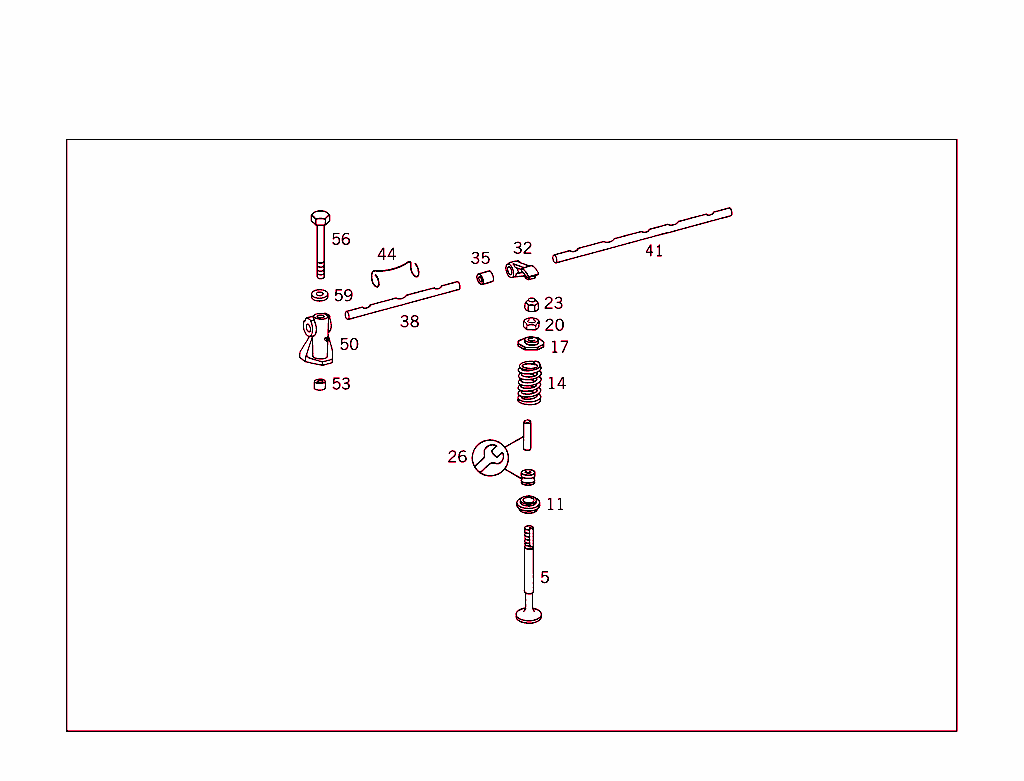 56
44
35
32
41
59
38
23
20
50
17
53
14
26
11
5