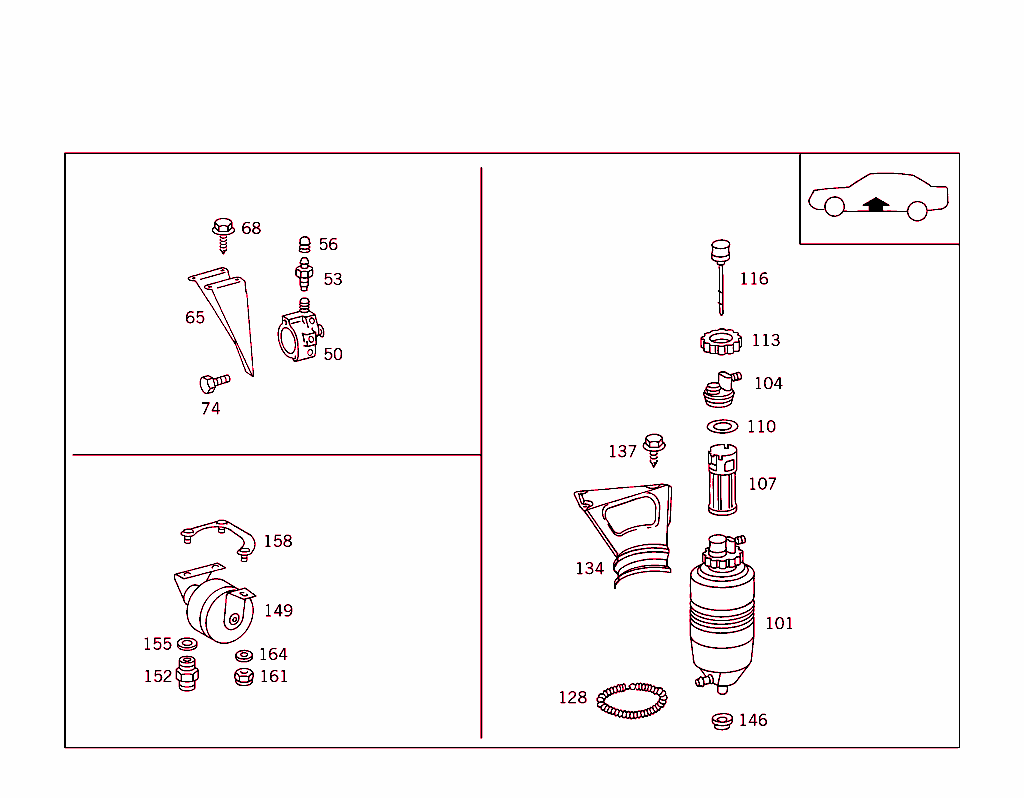 68
56
53
65
50
74

158
149
155
164
152
161

116
113
104
110
137
107
134
101
128
146