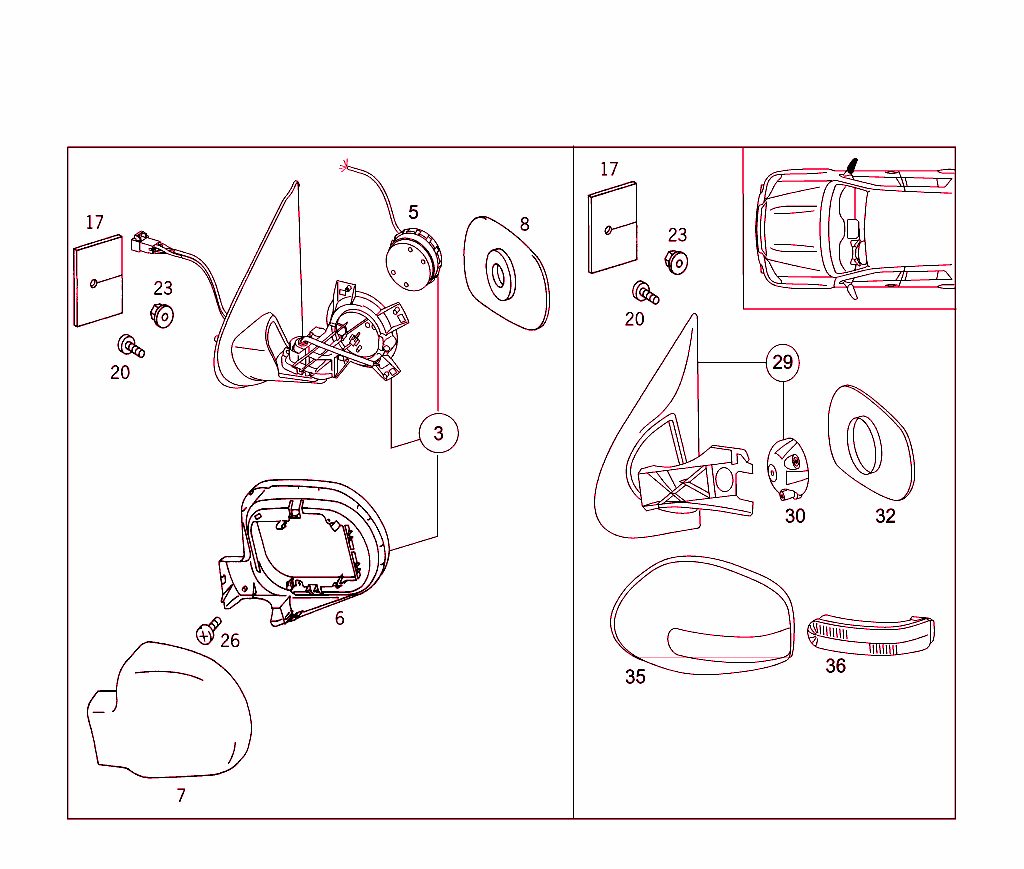 17
5
8
23
20
3
6
26
7
17
23
20
29
30
32
35
36