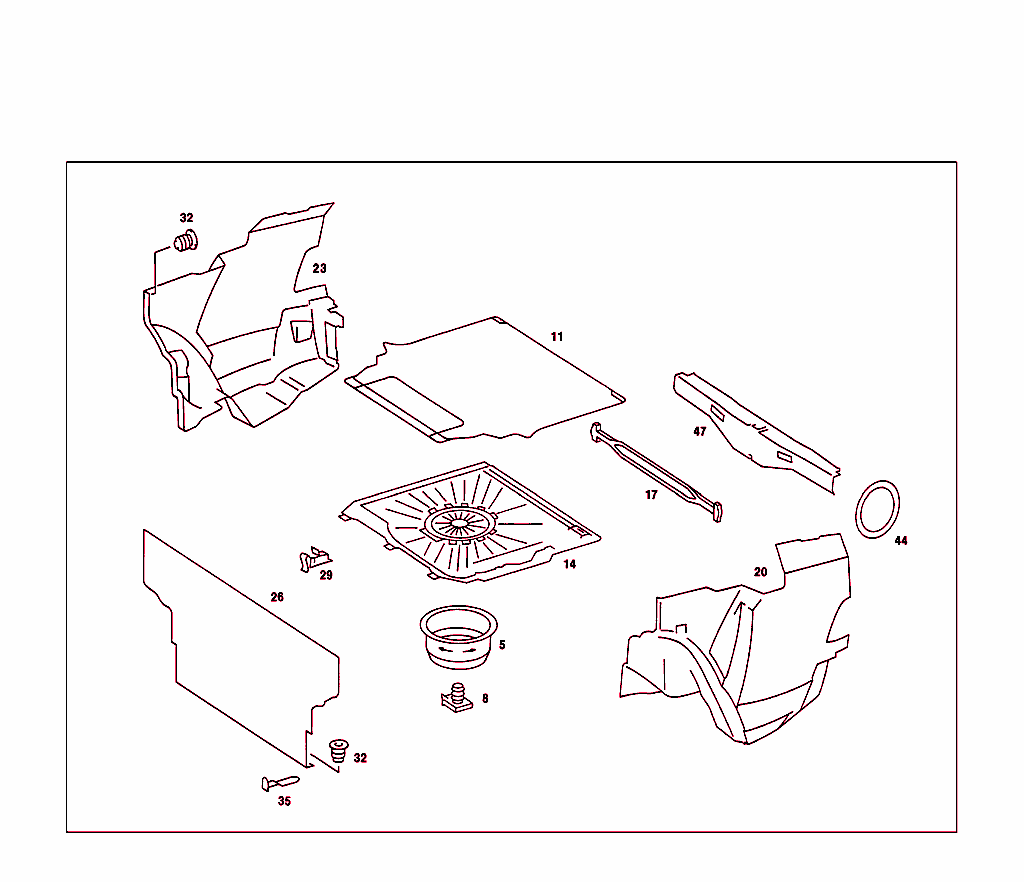 32
23
11
47
17
44
14
29
20
26
5
8
32
35