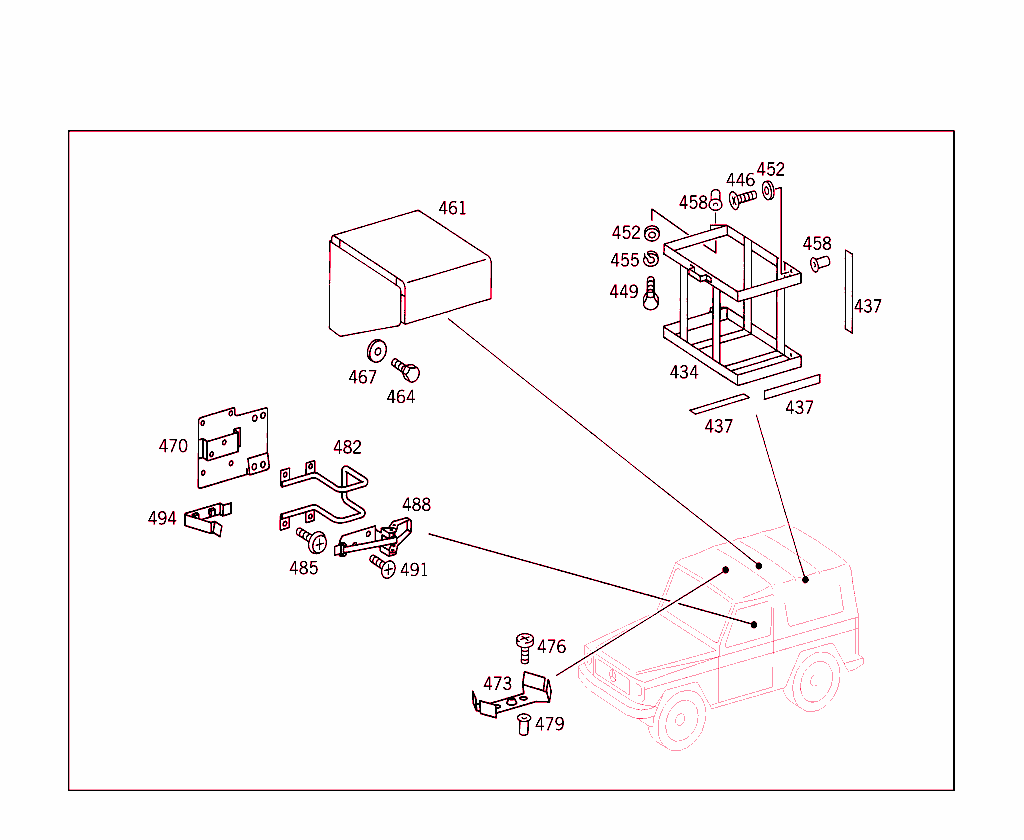 461
458
446
452
452
455
449
458
437
434
437
437
467
464
470
482
494
488
485
491
476
473
479