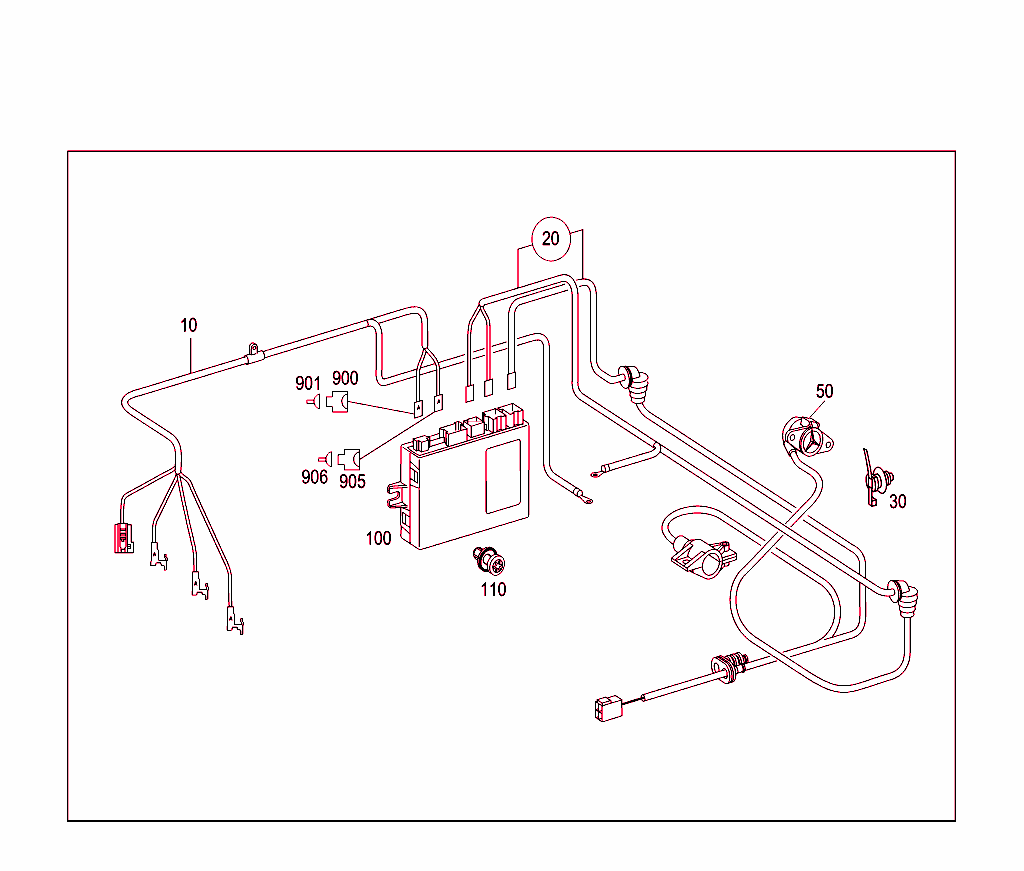 20
10
901
900
50
906
905
30
100
110