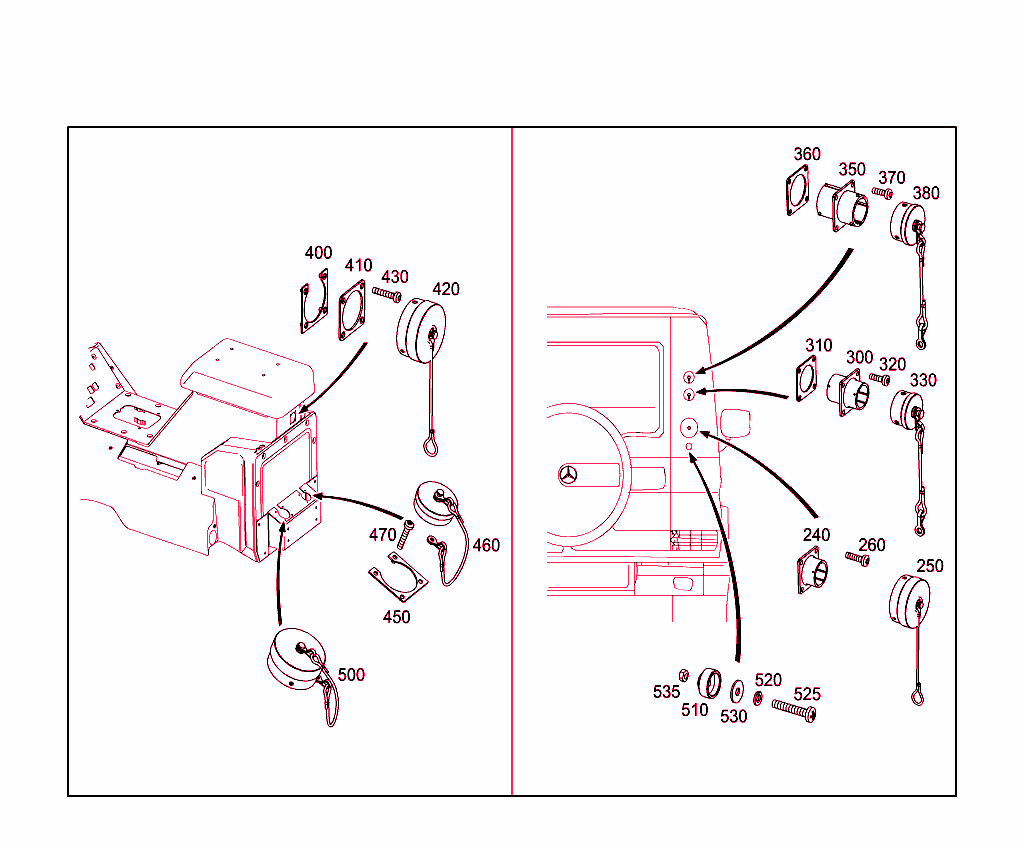 400
410
430
420
470
460
450
500
360
350
370
380
310
300
320
330
240
260
250
535
510
530
520
525