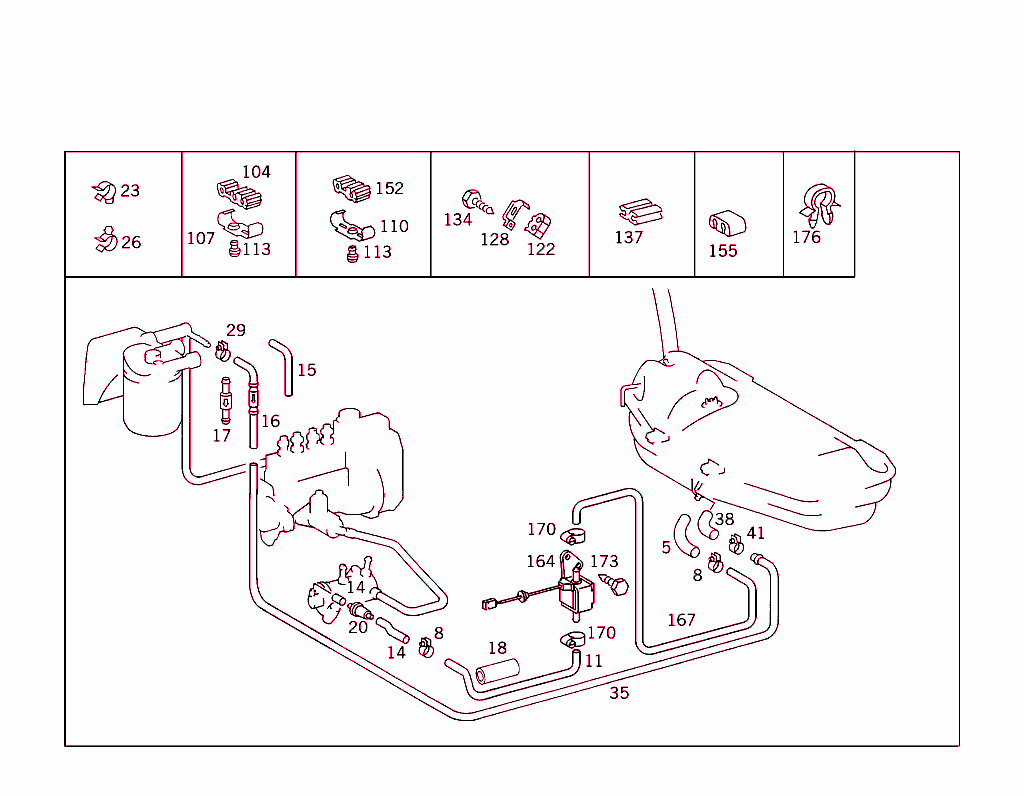 23
26
104
107
113
152
110
113
134
128
122
137
155
176
29
15
17
16
170
164
173
38
41
5
8
14
20
14
8
18
170
11
167
35