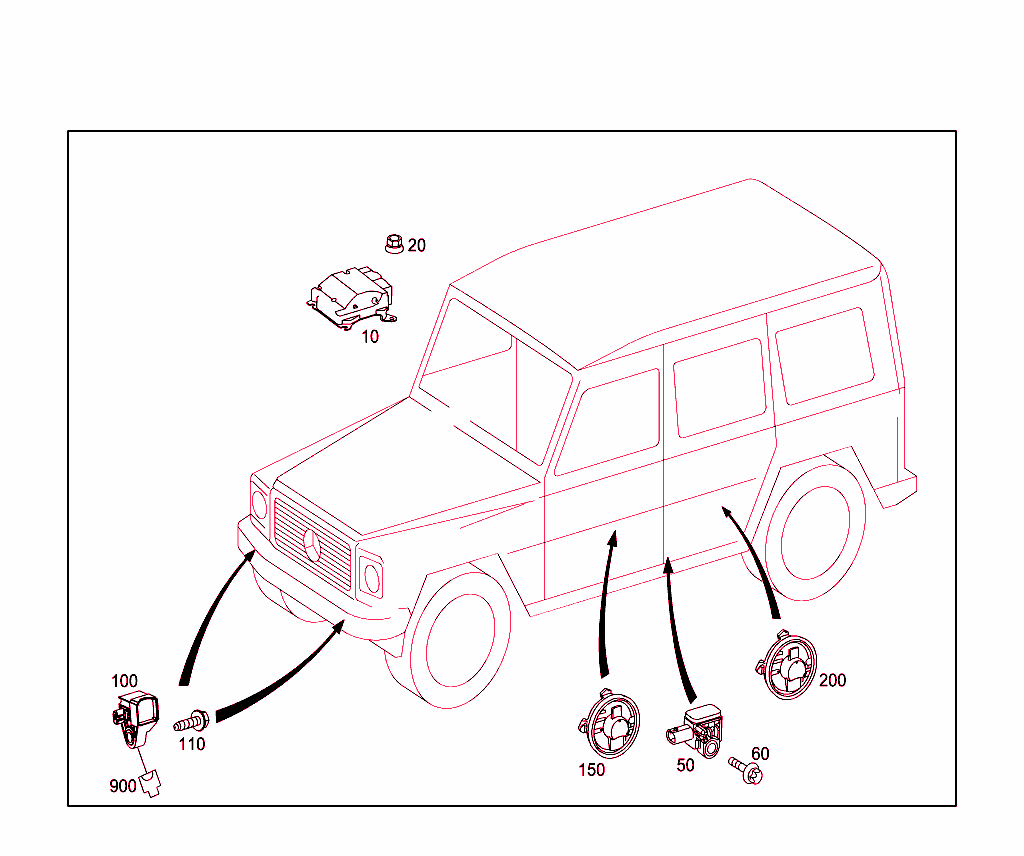 20
10
100
110
900
150
50
60
200